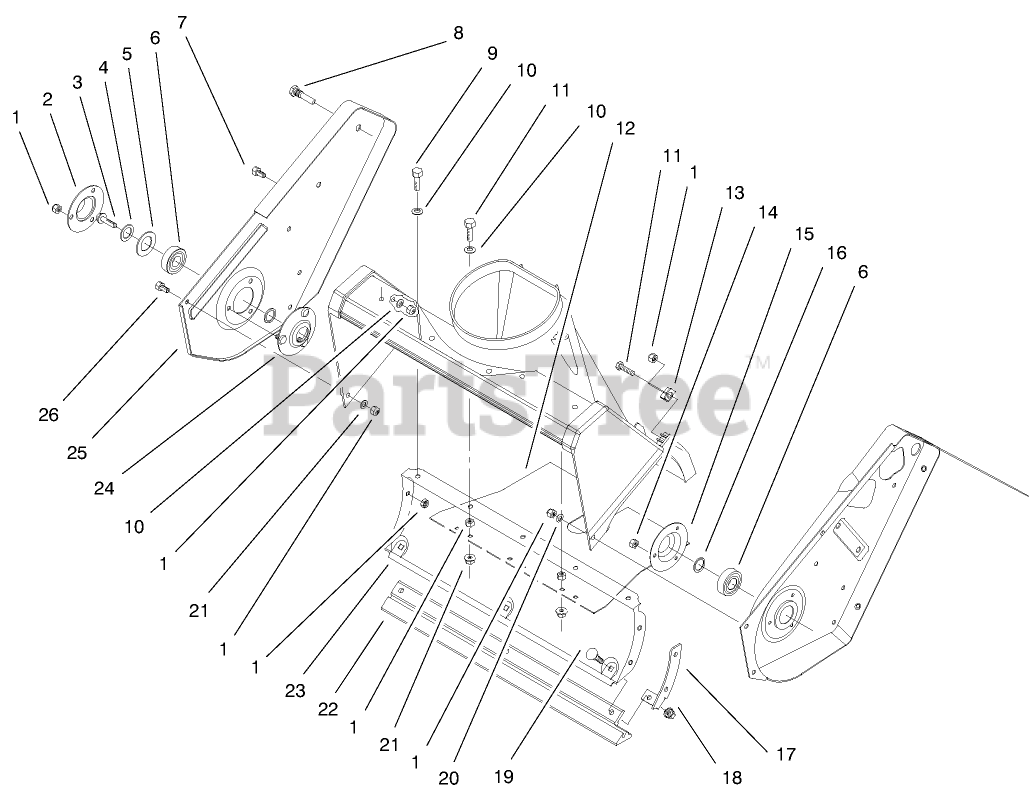 1
2
3
4
5
6
7
8
9
10
11
10
12
11
1
13
14
15
16
6
26
25
24
10
1
21
1
1
23
22
1
21
1
20
19
18
17
PartsTree™