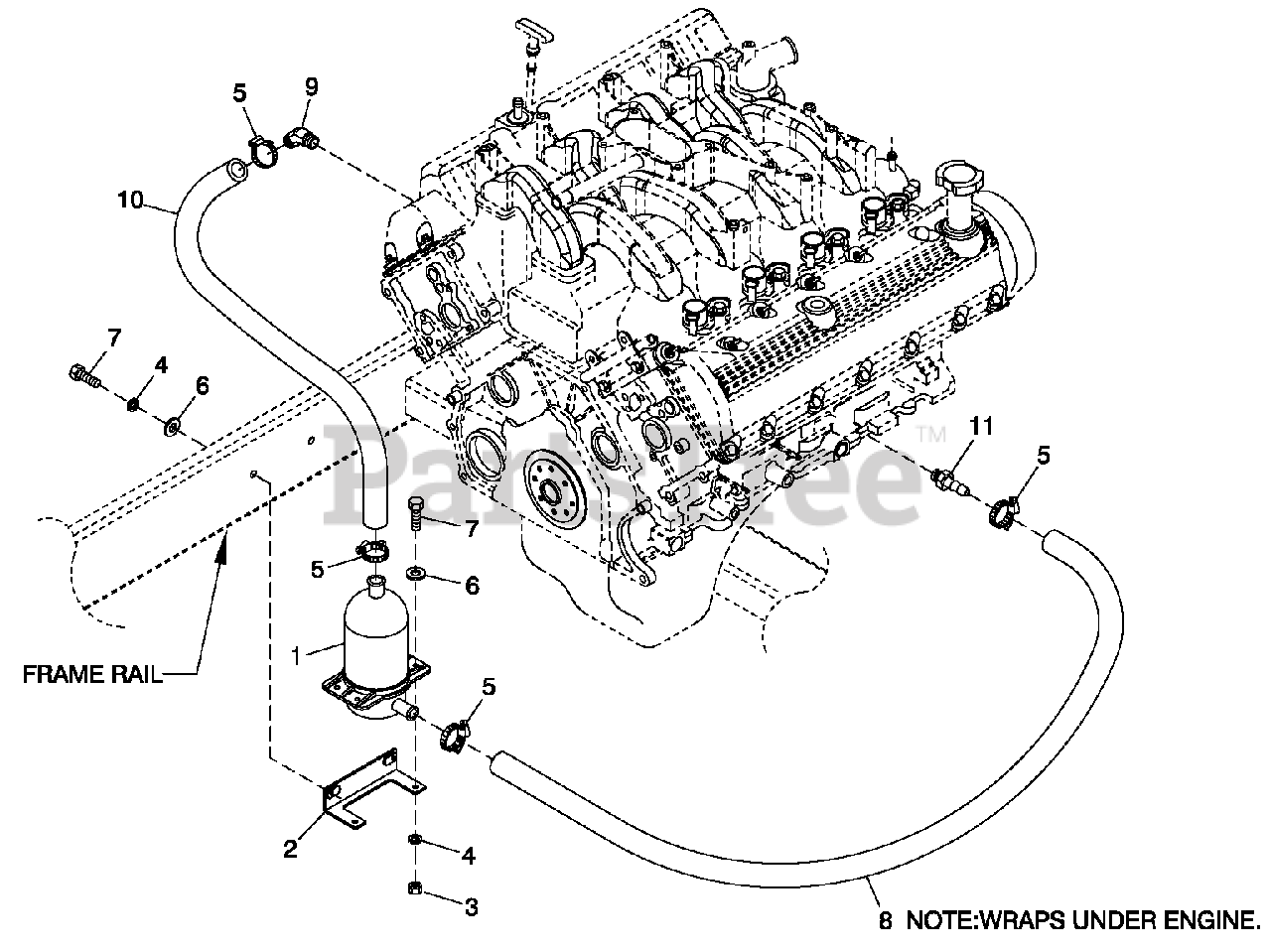 5
9
10
7
4
6
PartsTree™
11
5
7
5
6
1
FRAME RAIL
5
2
4
3
8 NOTE:WRAPS UNDER ENGINE.