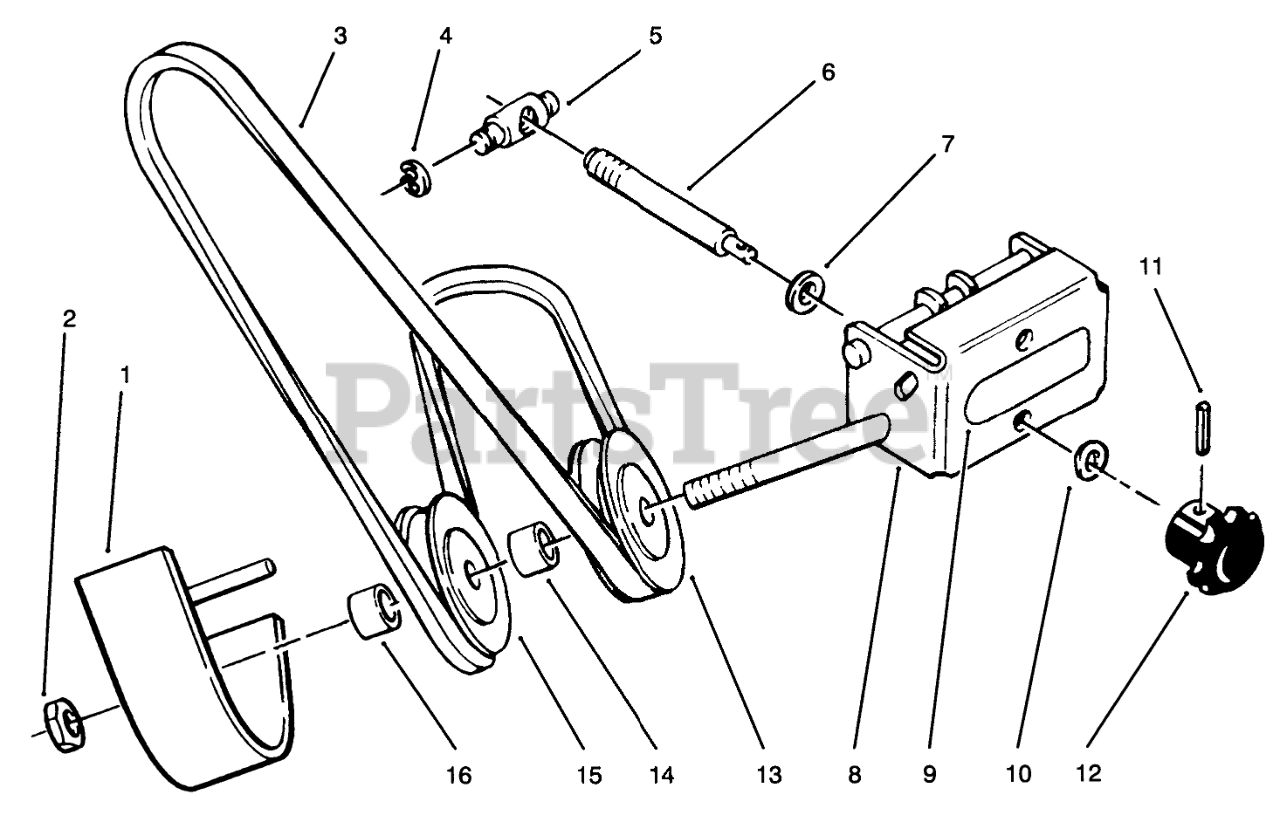 3
4
5
6
7
11
2
1
PartsTree
16
15
14
13
8
9
10
12