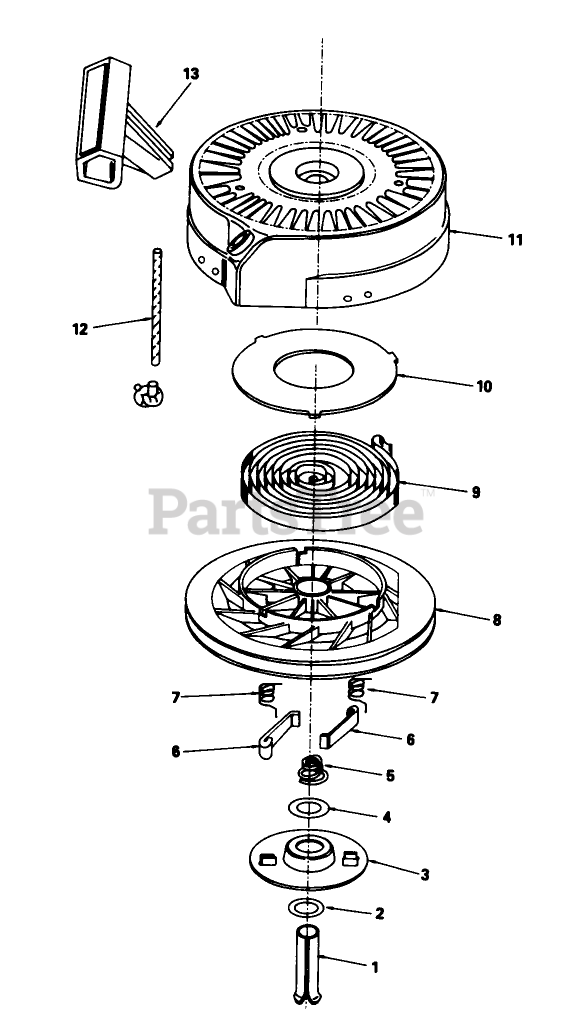 13
11
12
10
9
PartsTree™
8
7
7
6
6
5
4
3
2
1