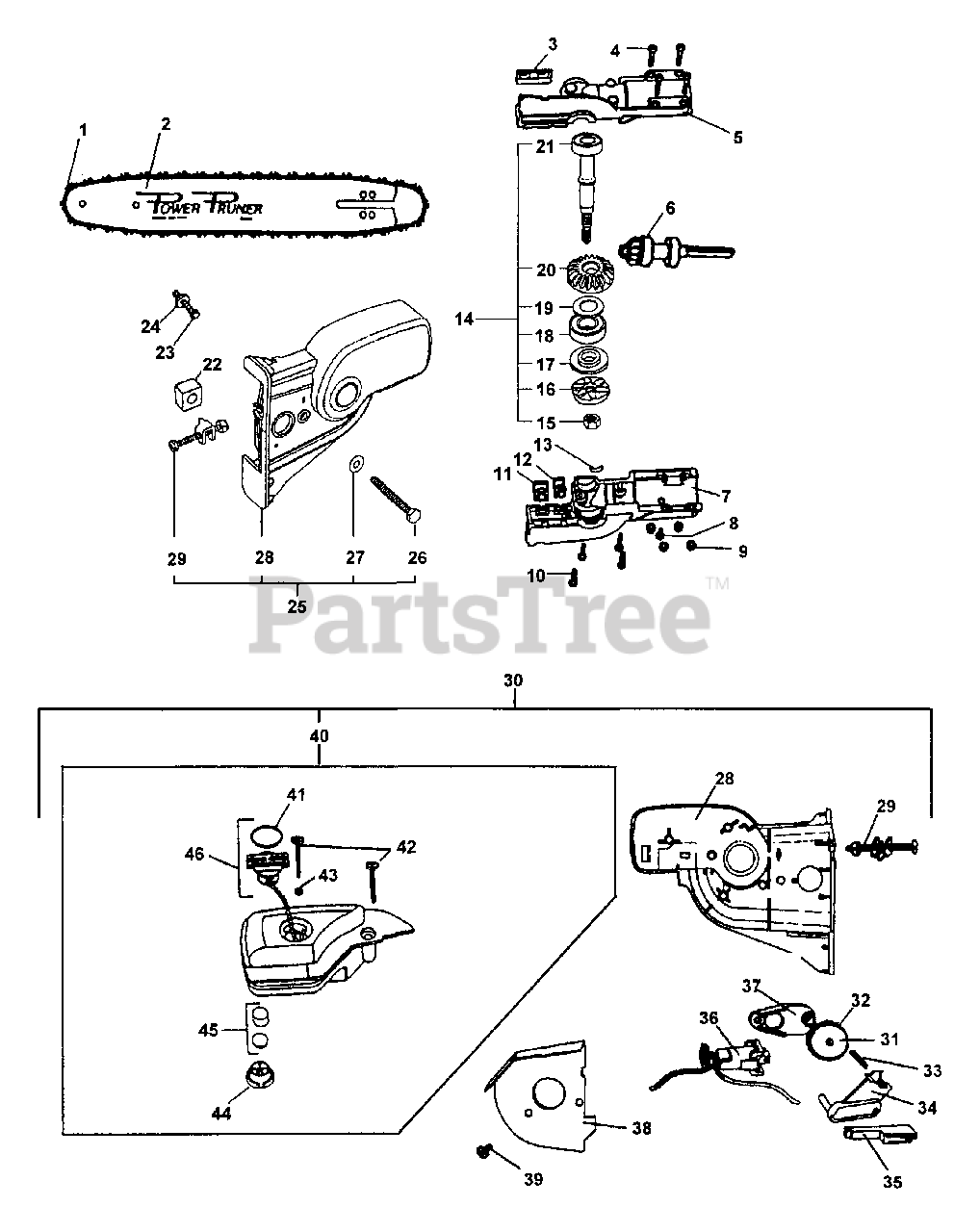 1
2
POWER PRUNER
3
4
5
21
6
20
14
19
18
17
16
15
24
23
22
13
12
11
7
8
9
10
29
28
27
26
25
PartsTree™
30
40
41
46
42
43
45
44
28
29
37
32
36
31
33
34
35
38
39