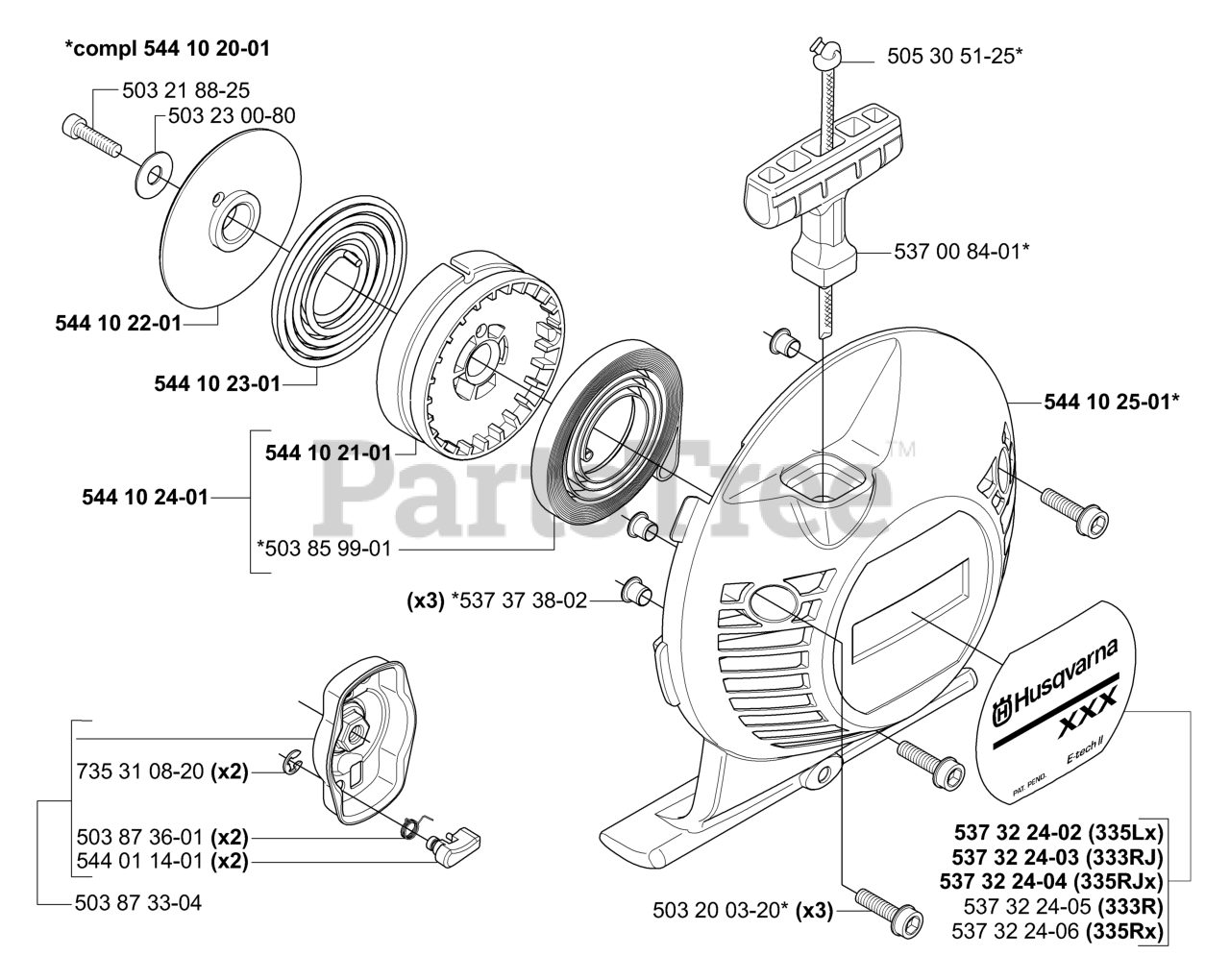 *compl 544 10 20-01

503 21 88-25

503 23 00-80

544 10 22-01

544 10 23-01

544 10 21-01

544 10 24-01

*503 85 99-01

(x3) *537 37 38-02

505 30 51-25*

537 00 84-01*

544 10 25-01*

PartsTree™

Husqvarna

XXX

E-tech II

PAT. PEND.

735 31 08-20 (x2)

503 87 36-01 (x2)

544 01 14-01 (x2)

503 87 33-04

503 20 03-20* (x3)

537 32 24-02 (335Lx)
537 32 24-03 (333RJ)
537 32 24-04 (335RJx)
537 32 24-05 (333R)
537 32 24-06 (335Rx)