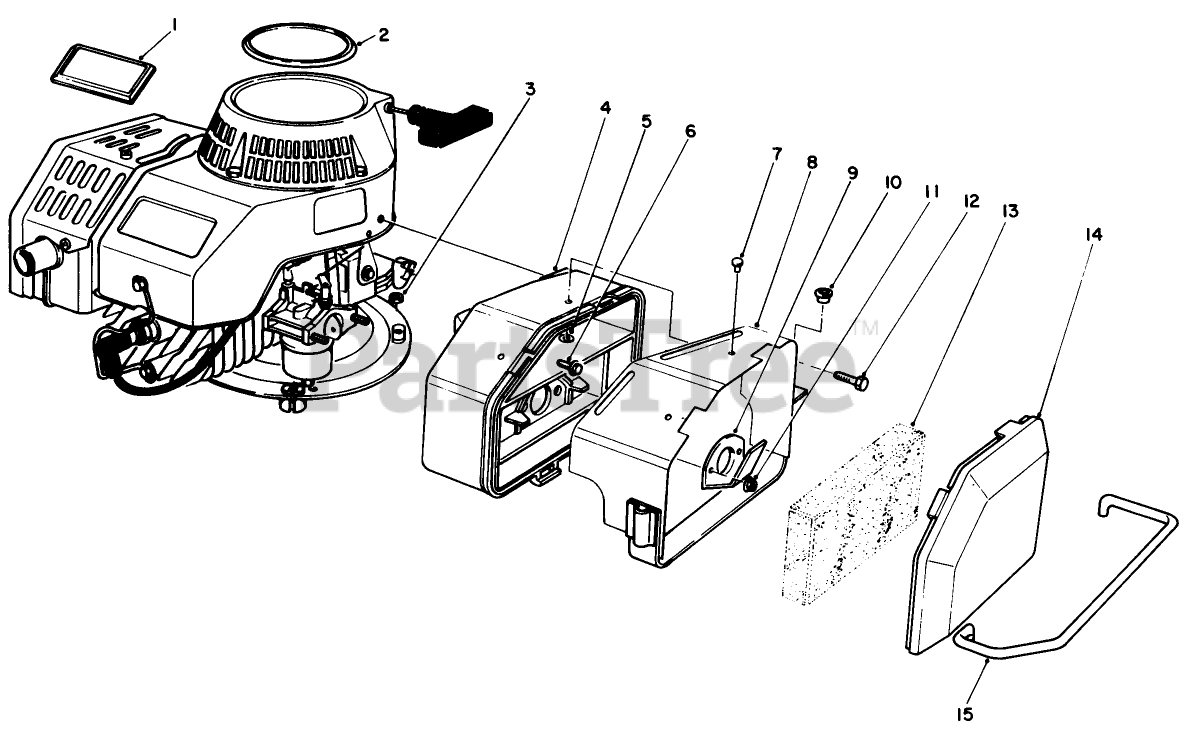 1
2
3
4
5
6
7
8
9
10
11
12
13
14
15
PartsTree™