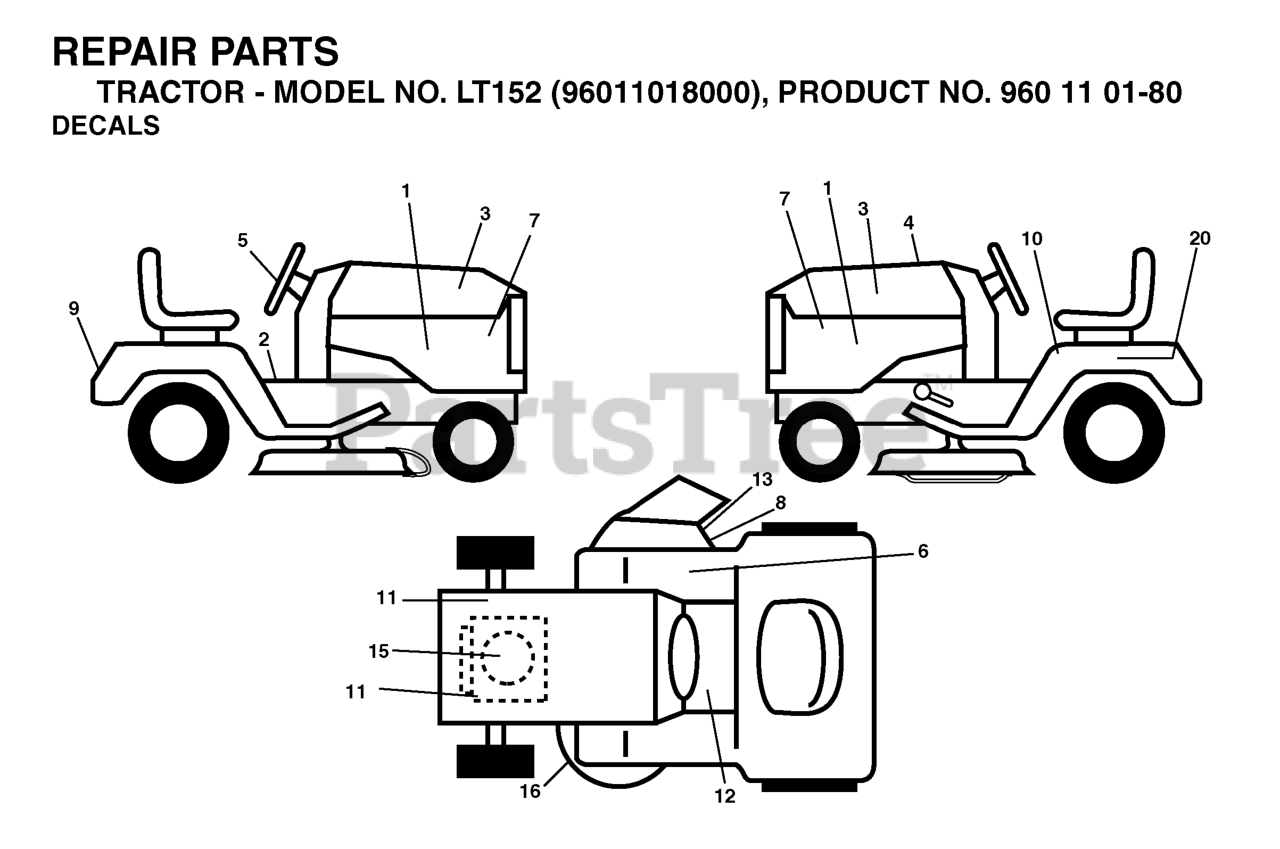 REPAIR PARTS
TRACTOR - MODEL NO. LT152 (96011018000), PRODUCT NO. 960 11 01-80
DECALS

1
3
7
5
9
2

7
1
3
4
10
20

PartsTree™

13
8
6
11
15
11
16
12