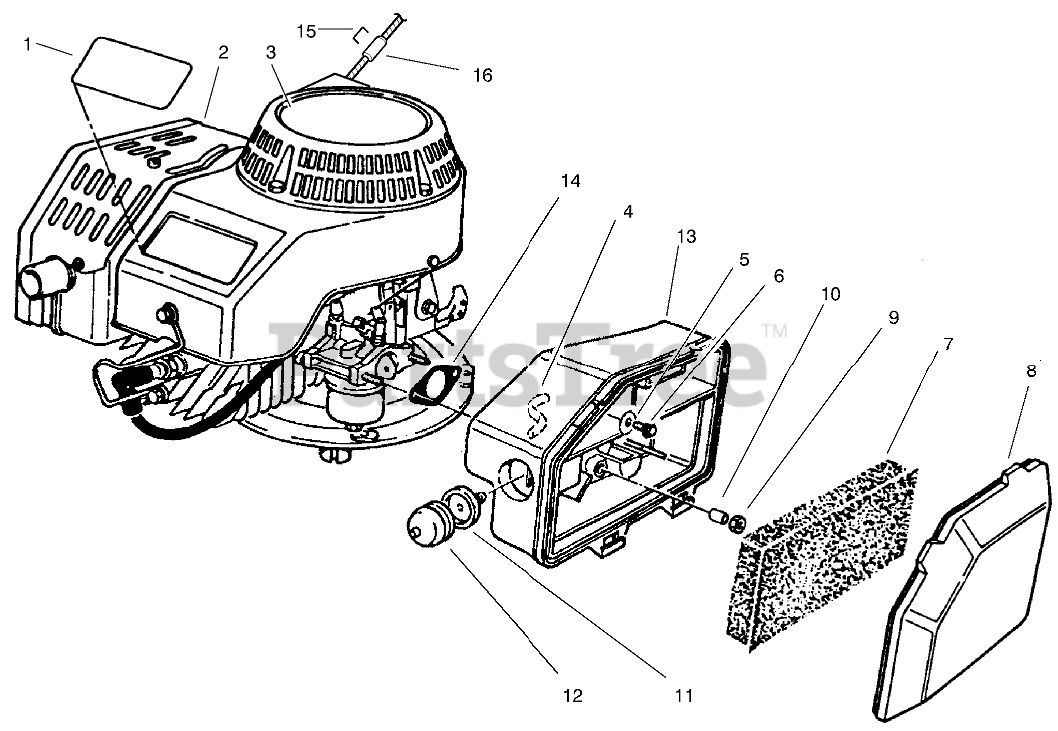 1
2
3
15
16
14
4
13
5
6
10
9
7
8
PartsTree™
12
11