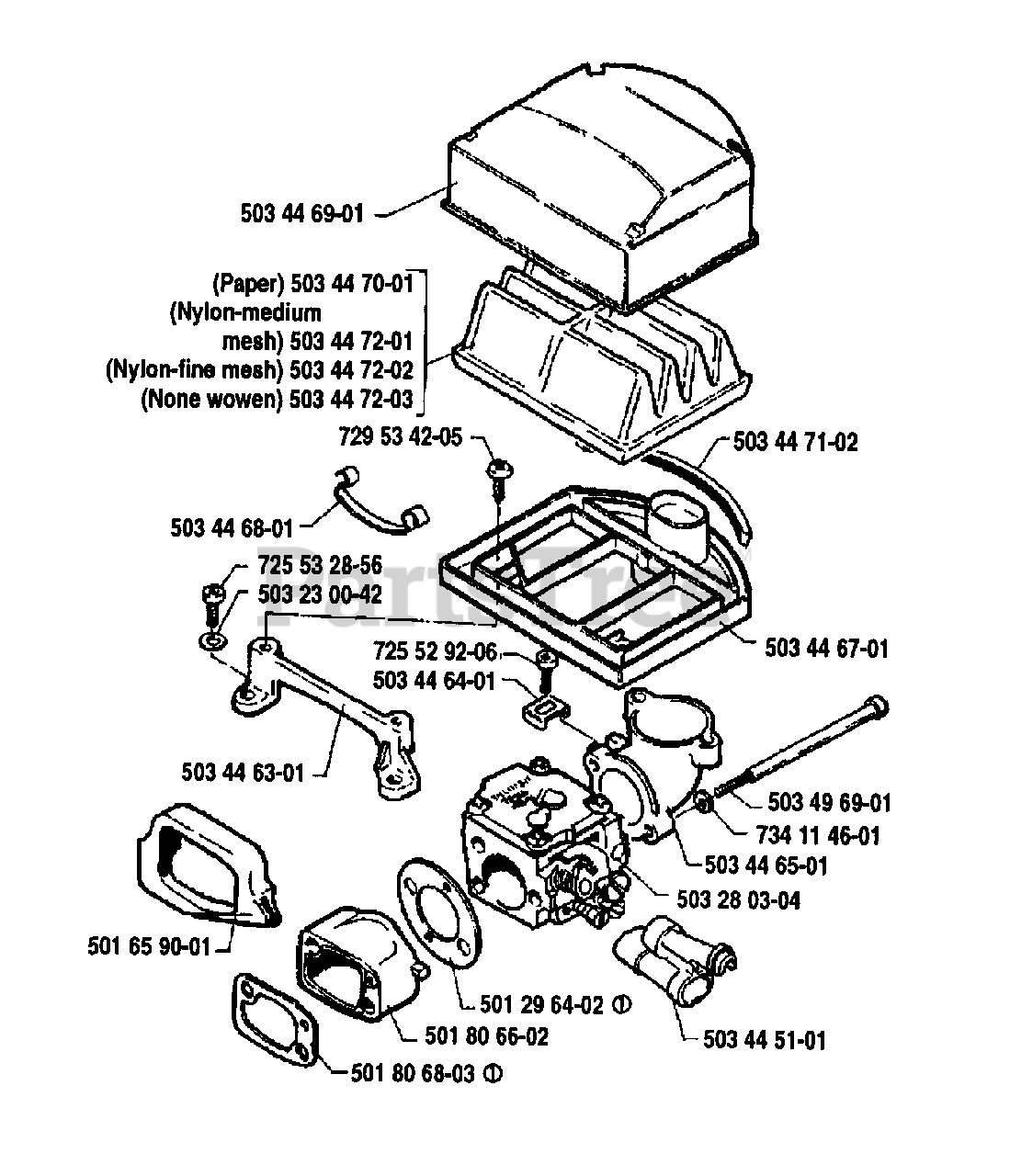 503 44 69-01

(Paper) 503 44 70-01
(Nylon-medium mesh) 503 44 72-01
(Nylon-fine mesh) 503 44 72-02
(None wowen) 503 44 72-03

729 53 42-05

503 44 71-02

503 44 68-01

725 53 28-56
503 23 00-42

PartsTree

725 52 92-06
503 44 64-01

503 44 67-01

503 44 63-01

503 49 69-01
734 11 46-01
503 44 65-01
503 28 03-04

501 65 90-01

501 29 64-02 ①
501 80 66-02
503 44 51-01
501 80 68-03 ①