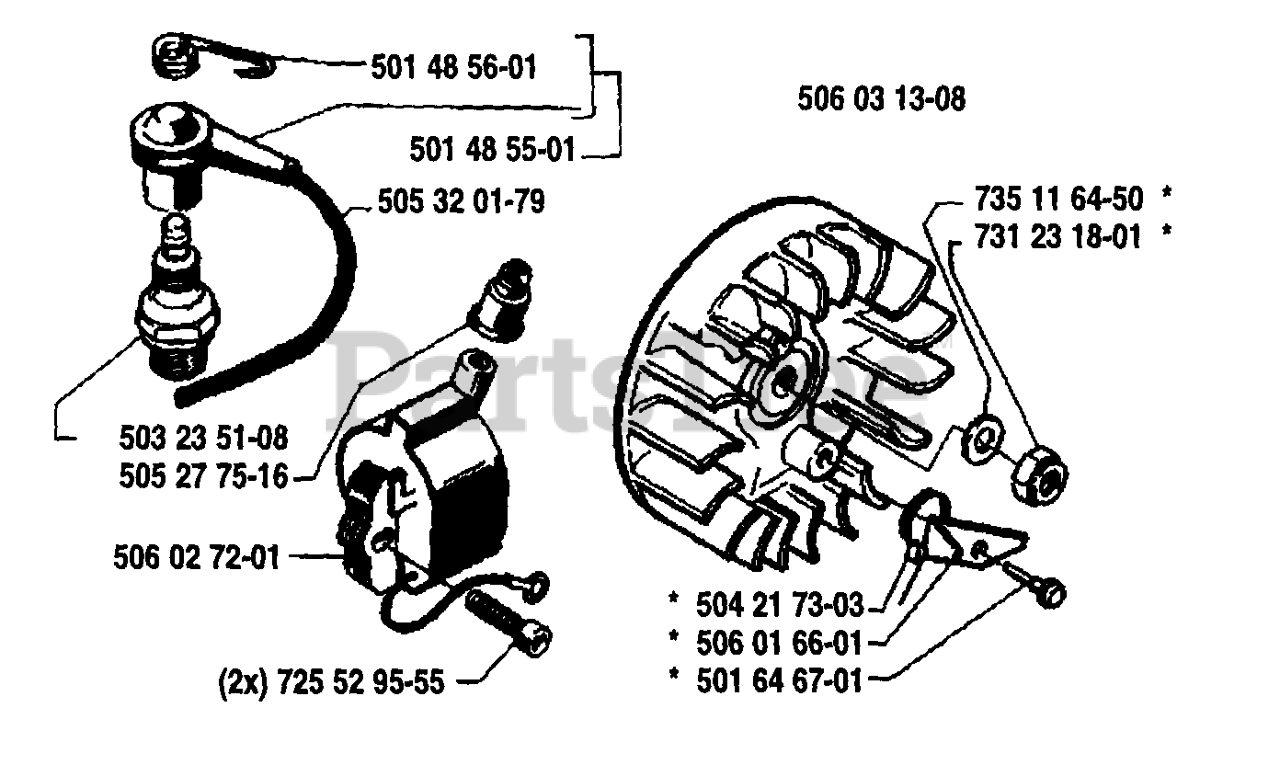 501 48 56-01
501 48 55-01
505 32 01-79
503 23 51-08
505 27 75-16
506 02 72-01
(2x) 725 52 95-55
506 03 13-08
735 11 64-50 *
731 23 18-01 *
* 504 21 73-03
* 506 01 66-01
* 501 64 67-01
PartsTree