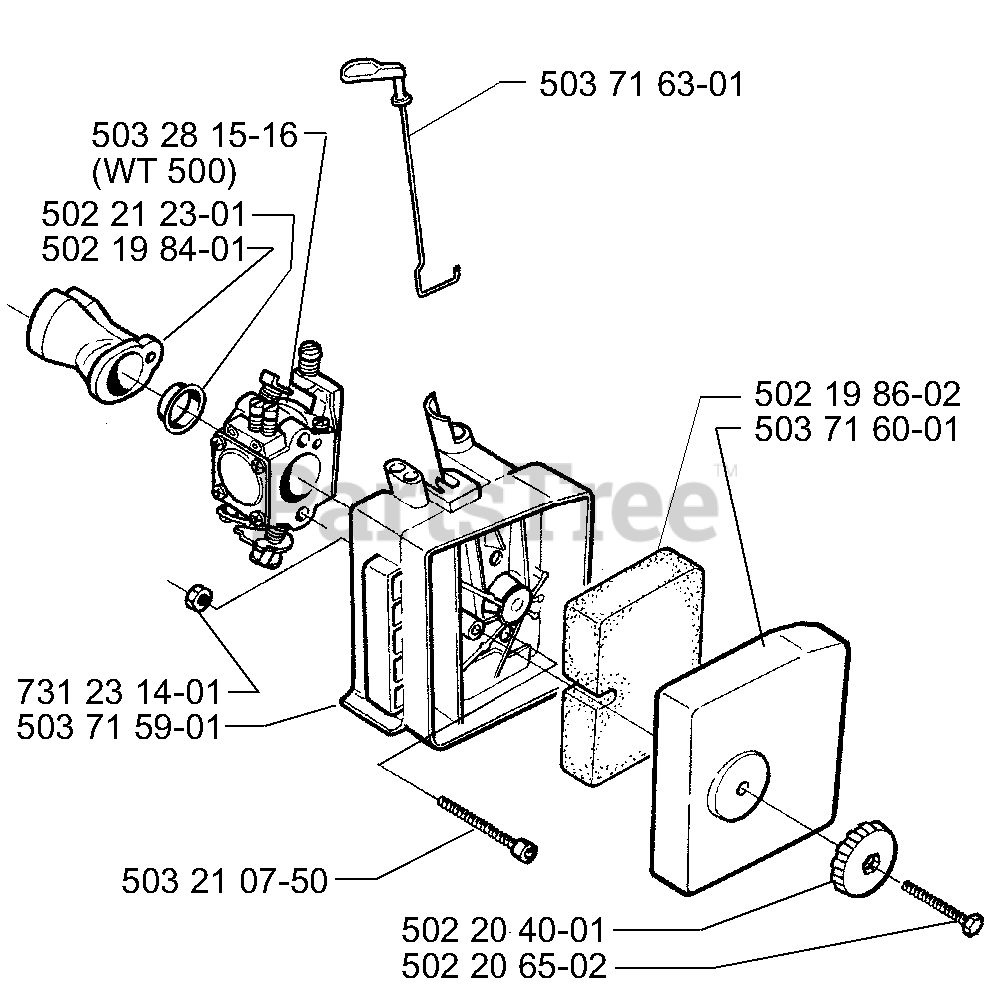 503 71 63-01

503 28 15-16
(WT 500)
502 21 23-01
502 19 84-01

502 19 86-02
503 71 60-01

PartsTree™

731 23 14-01
503 71 59-01

503 21 07-50

502 20 40-01
502 20 65-02