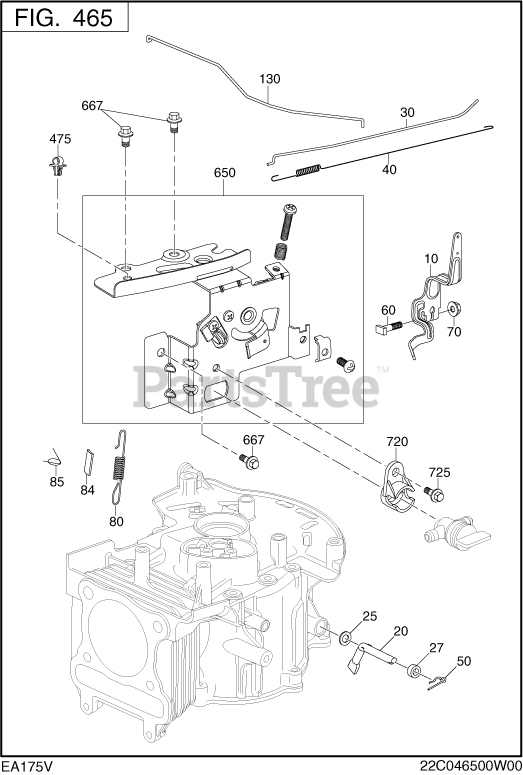 FIG. 465

130
667
30
475
40
650
10
60
70
PartsTree™
667
720
725
85
84
80
25
20
27
50

EA175V
22C046500W00