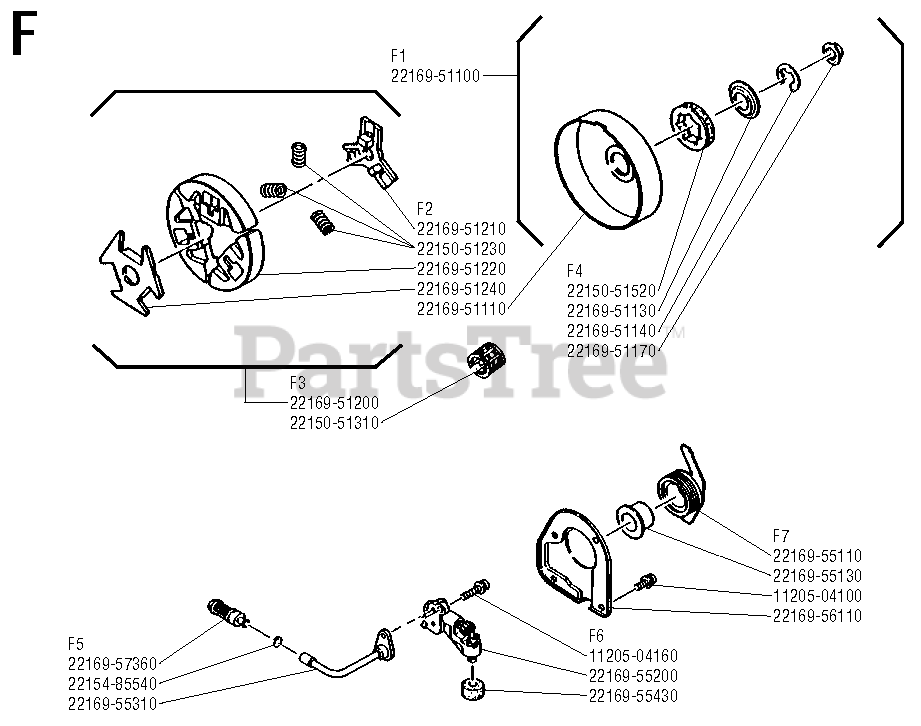 F

F1
22169-51100

F2
22169-51210
22150-51230
22169-51220
22169-51240
22169-51110

F4
22150-51520
22169-51130
22169-51140
22169-51170

PartsTree™

F3
22169-51200
22150-51310

F7
22169-55110
22169-55130
11205-04100
22169-56110

F6
11205-04160
22169-55200
22169-55430

F5
22169-57360
22154-85540
22169-55310