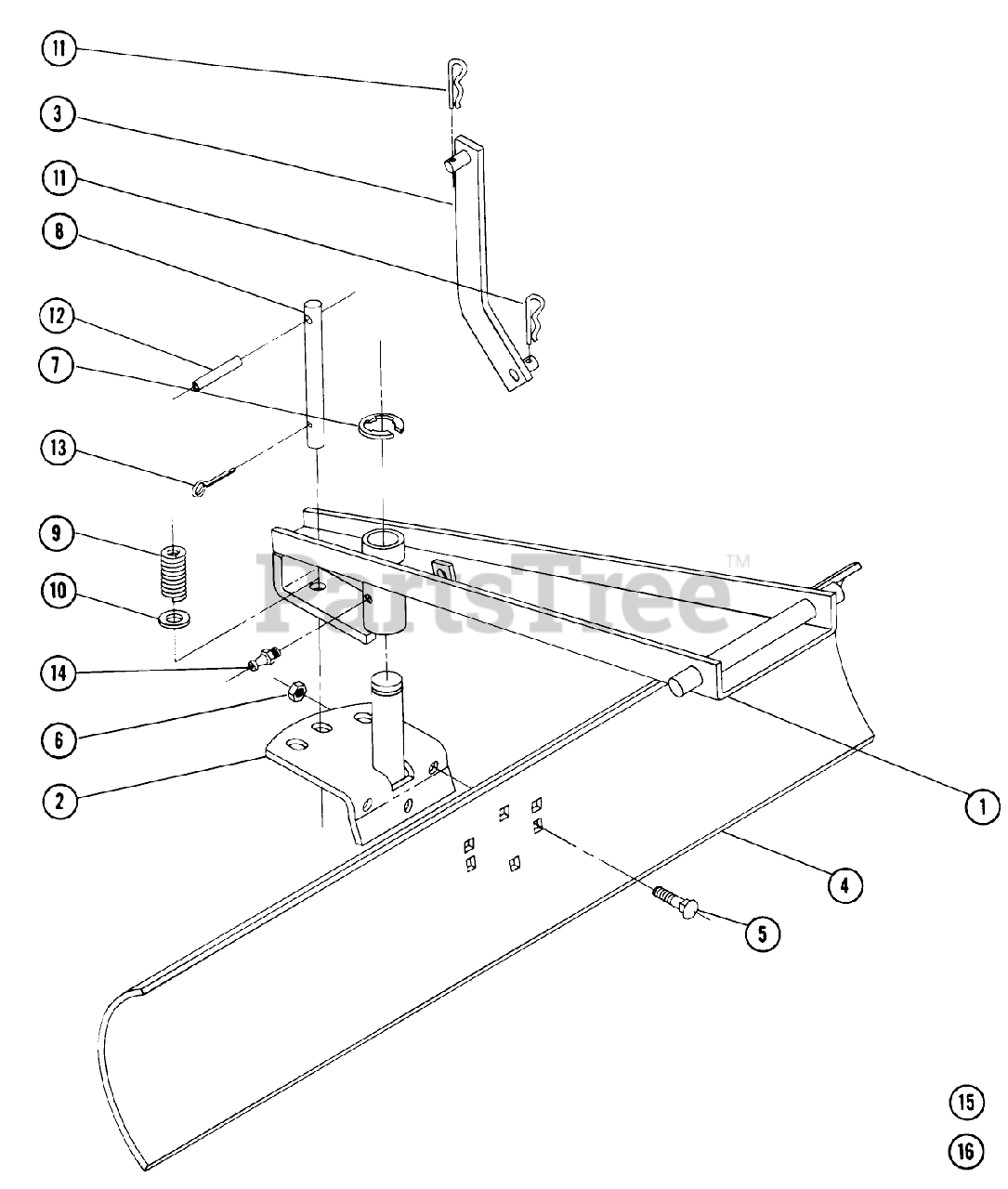 11
3
11
8
12
7
13
9
10
14
6
2
PartsTree™
1
4
5
15
16