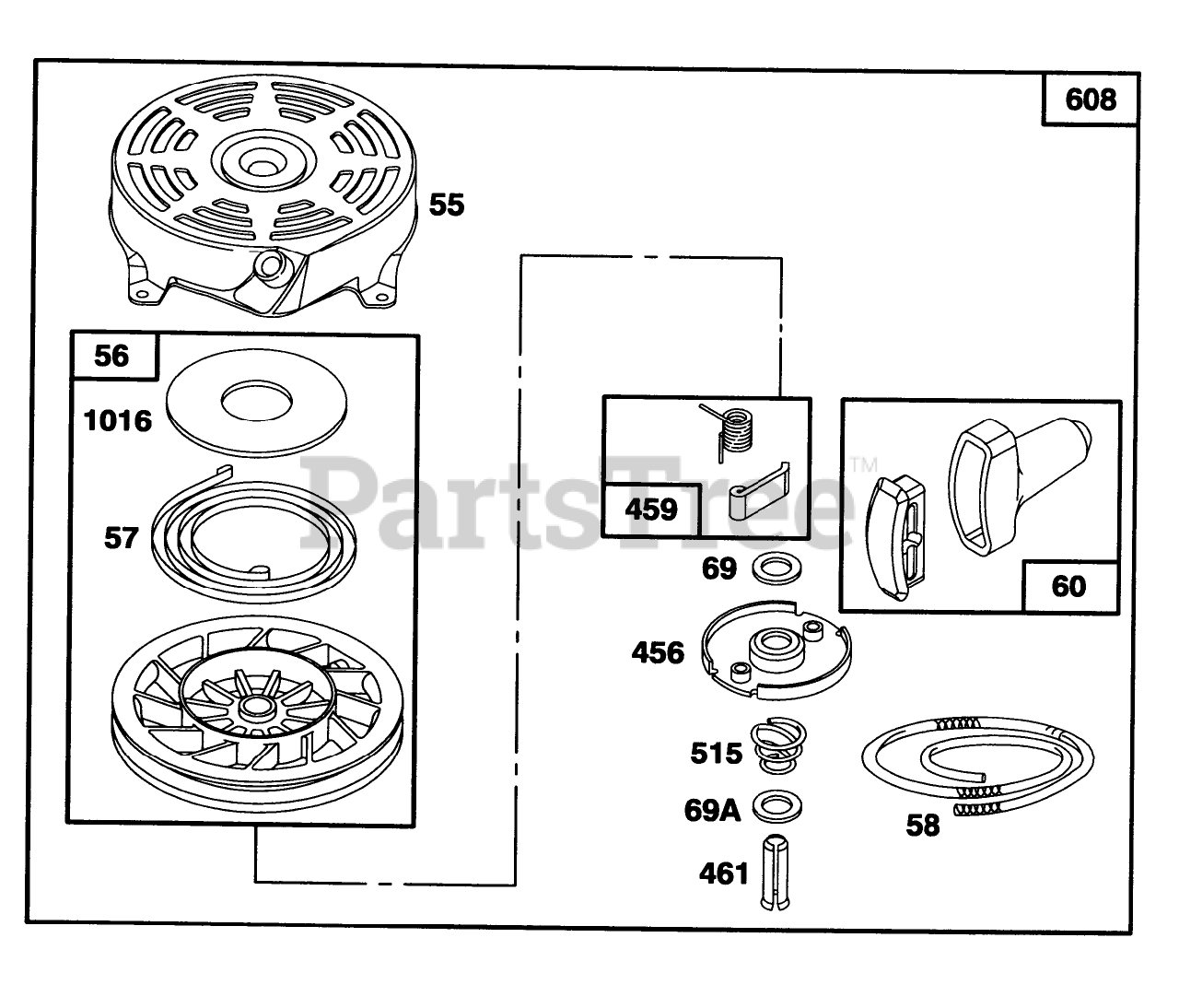 608

55

56

1016

57

PartsTree™

459

69

60

456

515

69A

58

461