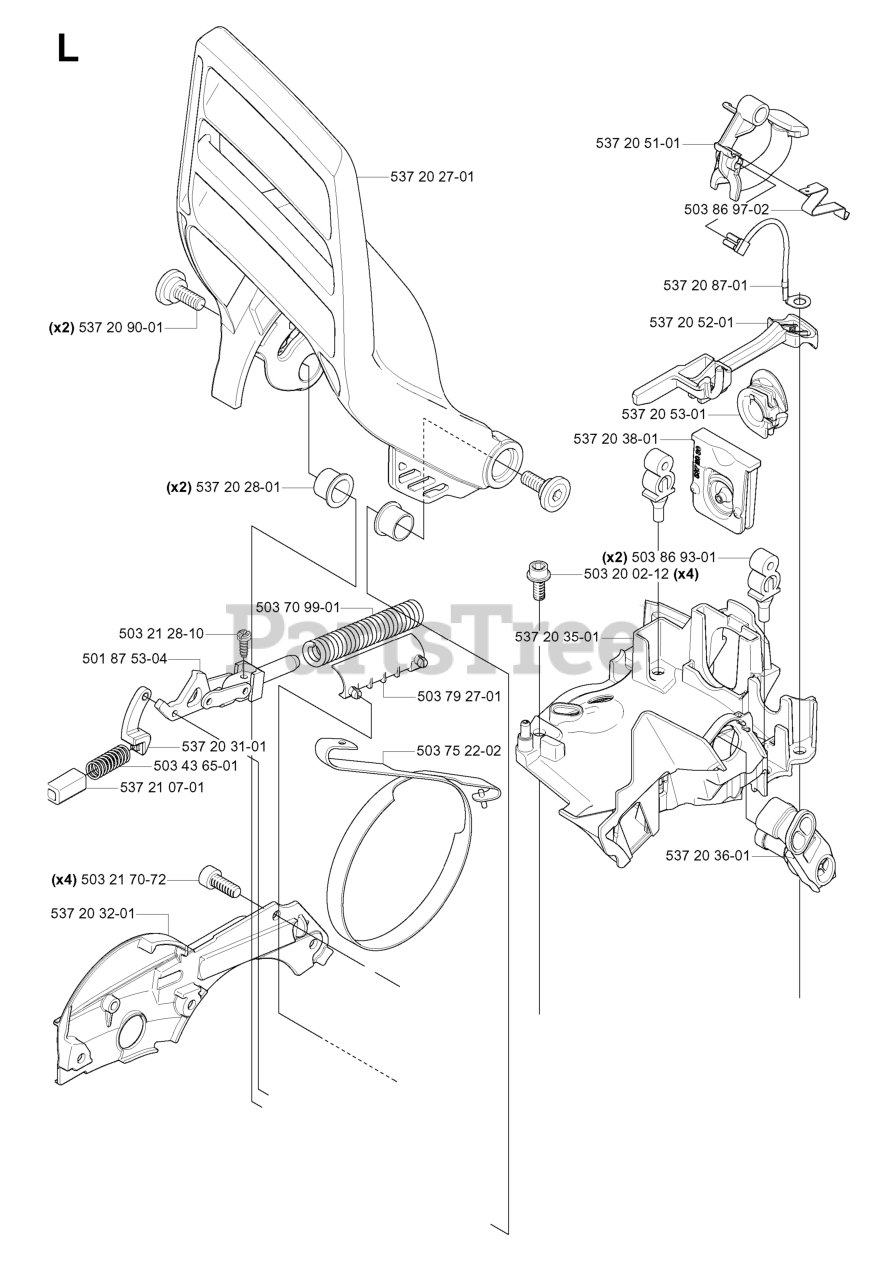 L

537 20 27-01

(x2) 537 20 90-01

(x2) 537 20 28-01

503 70 99-01

503 21 28-10

501 87 53-04

503 79 27-01

537 20 31-01

503 43 65-01

537 21 07-01

503 75 22-02

(x4) 503 21 70-72

537 20 32-01

537 20 51-01

503 86 97-02

537 20 87-01

537 20 52-01

537 20 53-01

537 20 38-01

(x2) 503 86 93-01

503 20 02-12 (x4)

537 20 35-01

537 20 36-01

PartsTree