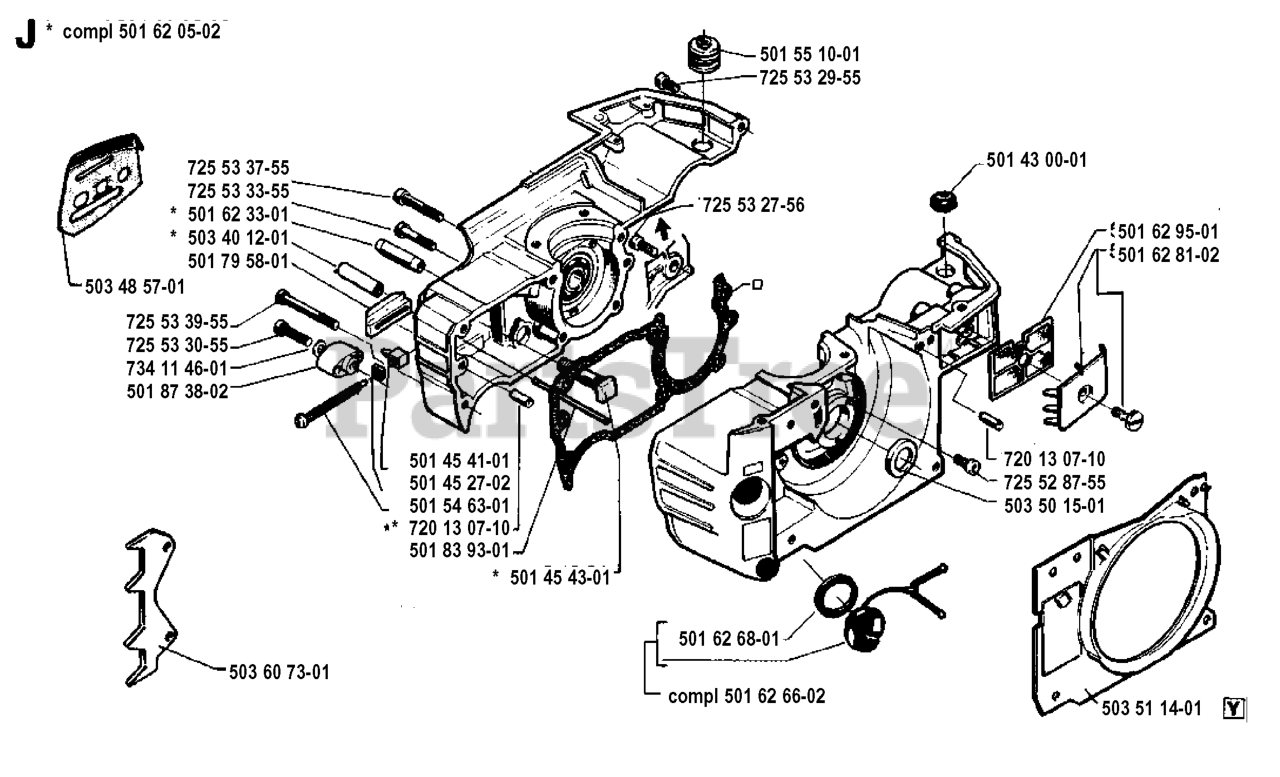 J * compl 501 62 05-02

501 55 10-01
725 53 29-55

725 53 37-55
725 53 33-55
* 501 62 33-01
* 503 40 12-01
501 79 58-01

725 53 27-56

501 43 00-01

501 62 95-01
501 62 81-02

503 48 57-01

725 53 39-55
725 53 30-55
734 11 46-01
501 87 38-02

PartsTree

501 45 41-01
501 45 27-02
501 54 63-01
** 720 13 07-10
501 83 93-01
* 501 45 43-01

720 13 07-10
725 52 87-55
503 50 15-01

503 60 73-01

501 62 68-01

compl 501 62 66-02

503 51 14-01 Y