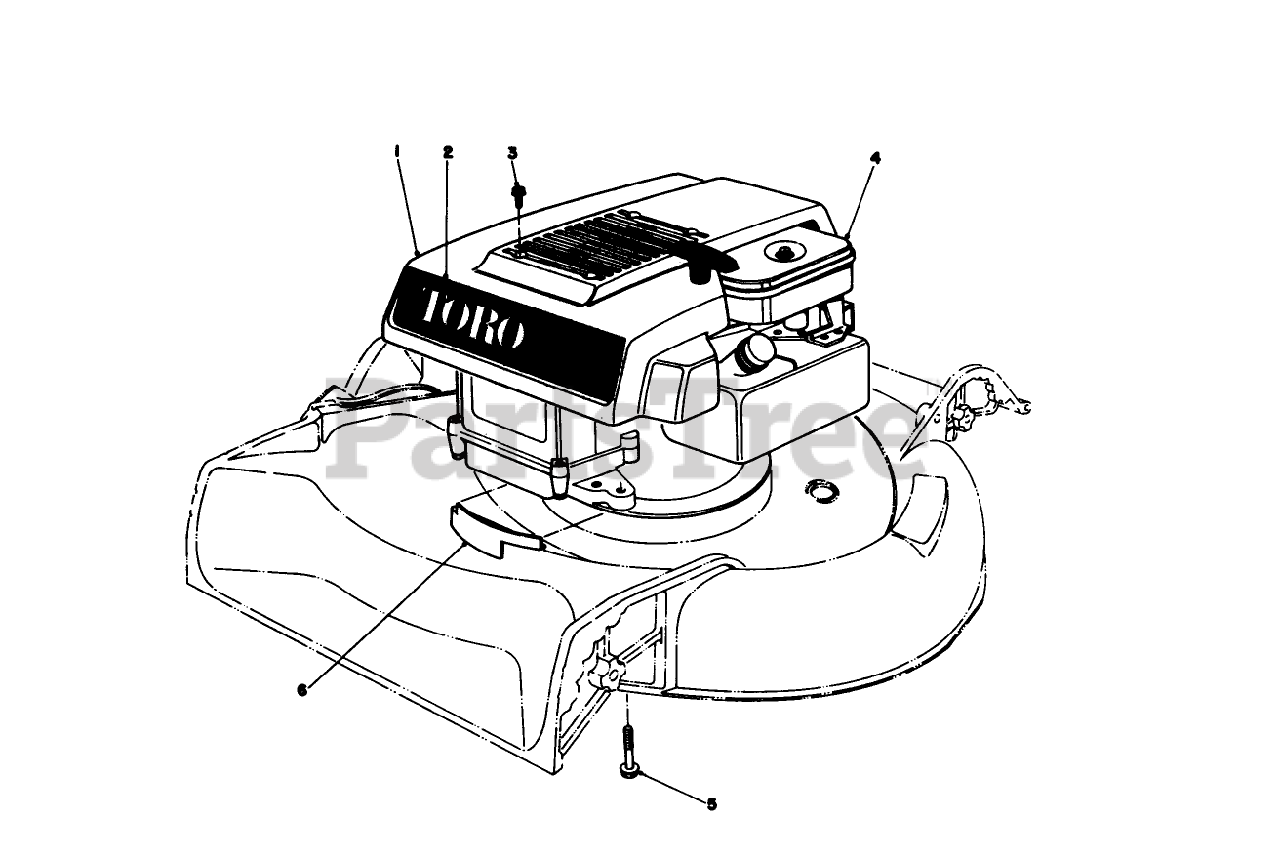 1
2
3
4
TORO
PartsTree
6
5