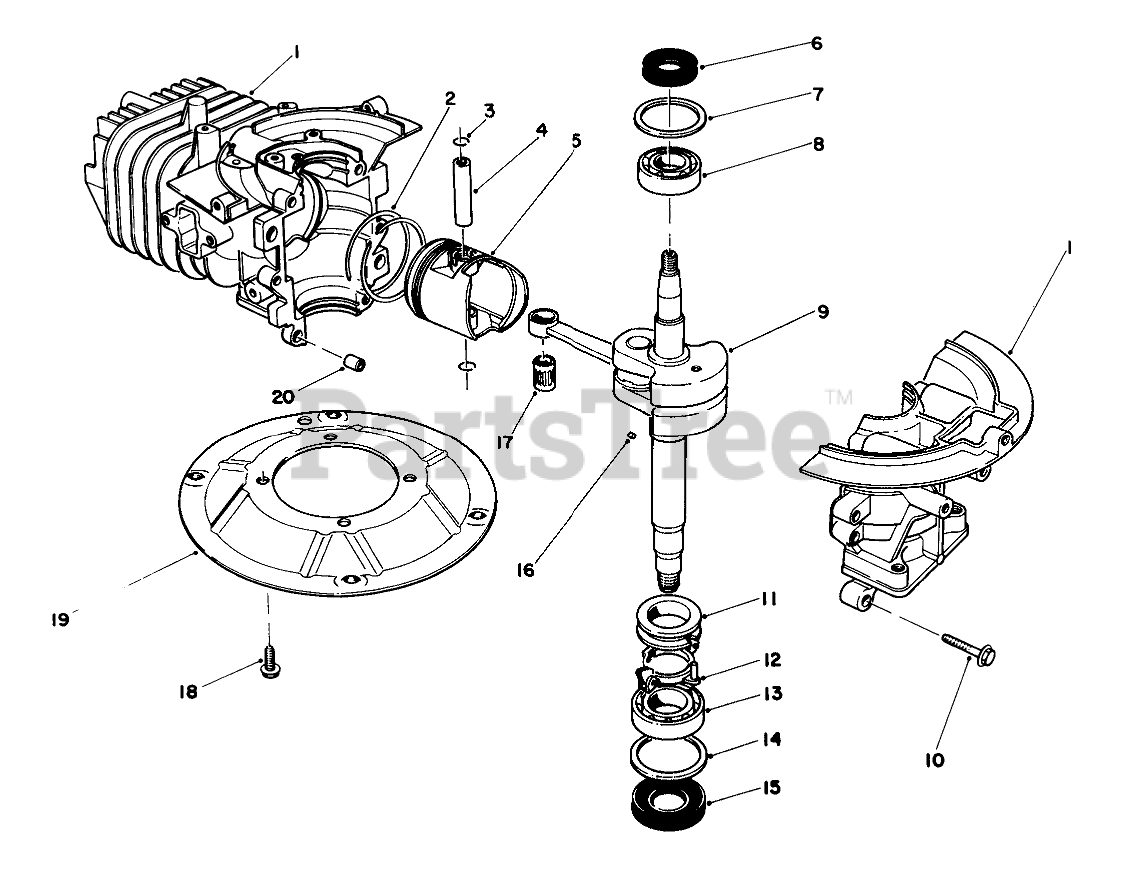 1
2
3
4
5
6
7
8
9
1
20
17
PartsTree™
16
19
18
11
12
13
14
15
10