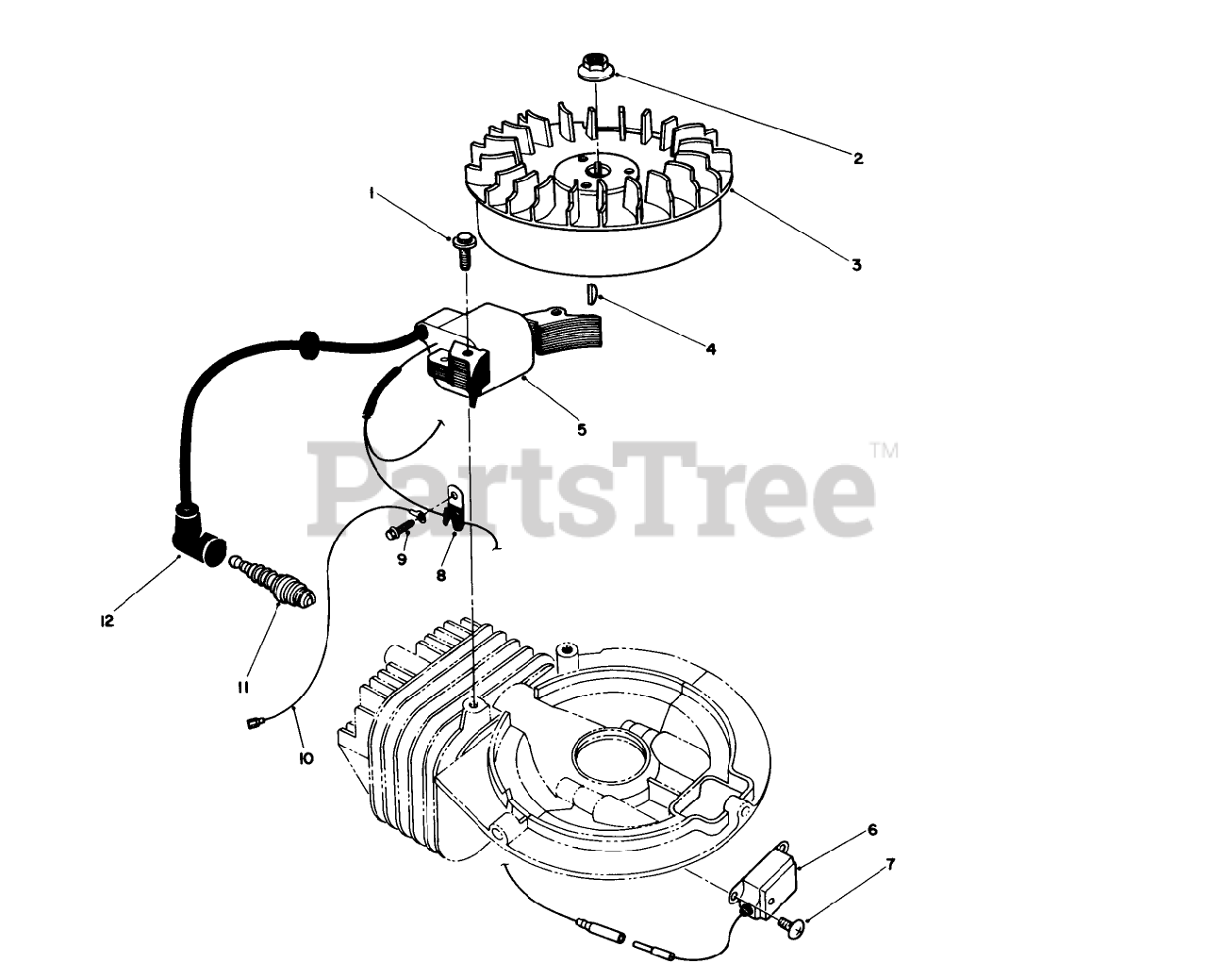 2
1
3
4
5
PartsTree™
9
8
12
11
10
6
7