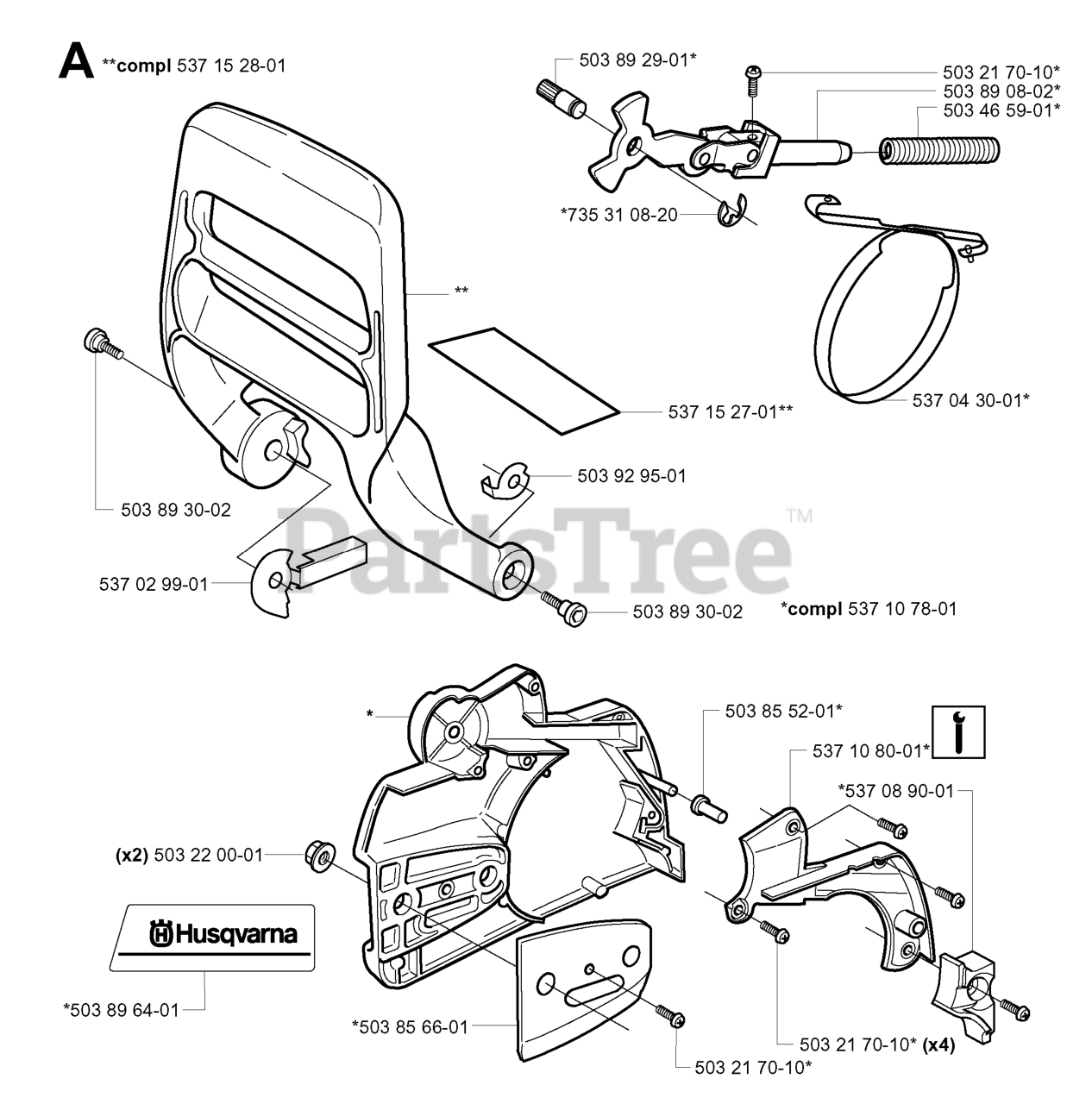 A **compl 537 15 28-01

503 89 29-01*
503 21 70-10*
503 89 08-02*
503 46 59-01*
*735 31 08-20

**

537 15 27-01**
537 04 30-01*
503 92 95-01
503 89 30-02
537 02 99-01
503 89 30-02

PartsTree™

*compl 537 10 78-01

*
503 85 52-01*
537 10 80-01*
*537 08 90-01
(x2) 503 22 00-01
Husqvarna
*503 89 64-01
*503 85 66-01
503 21 70-10* (x4)
503 21 70-10*