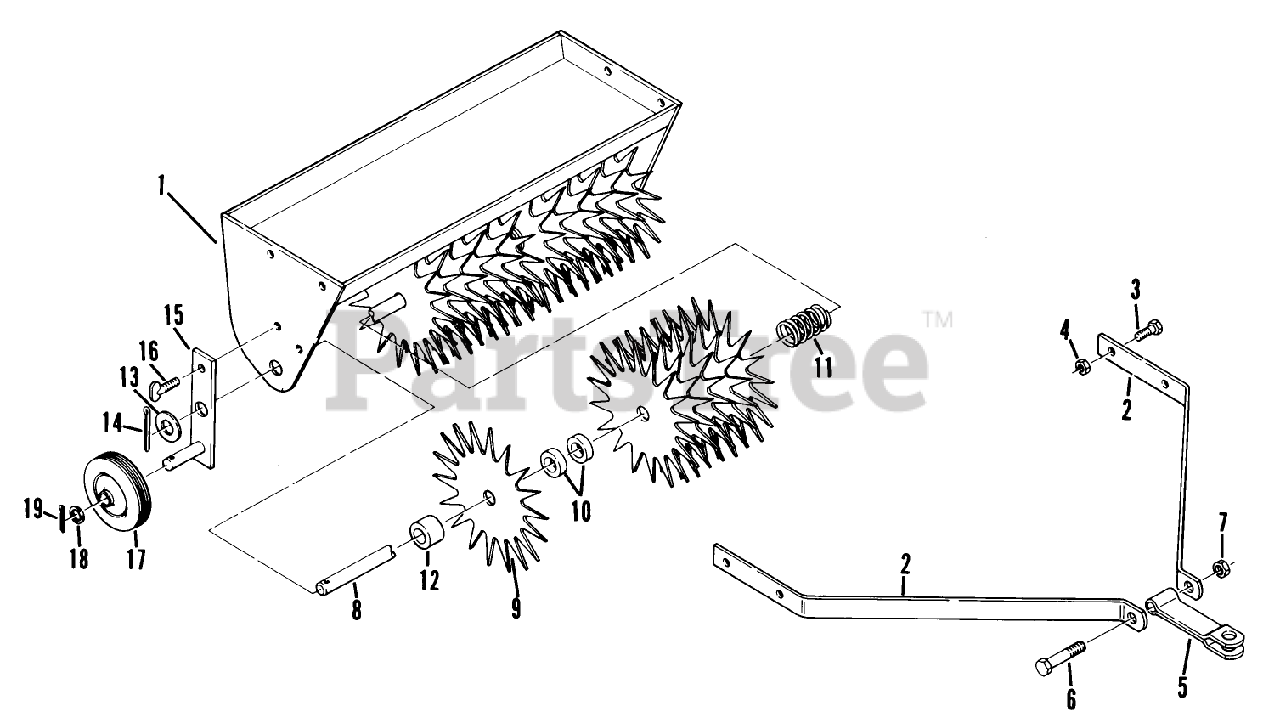 1
15
16
13
14
19
18
17
8
12
9
10
11
PartsTree™
3
4
2
7
2
6
5