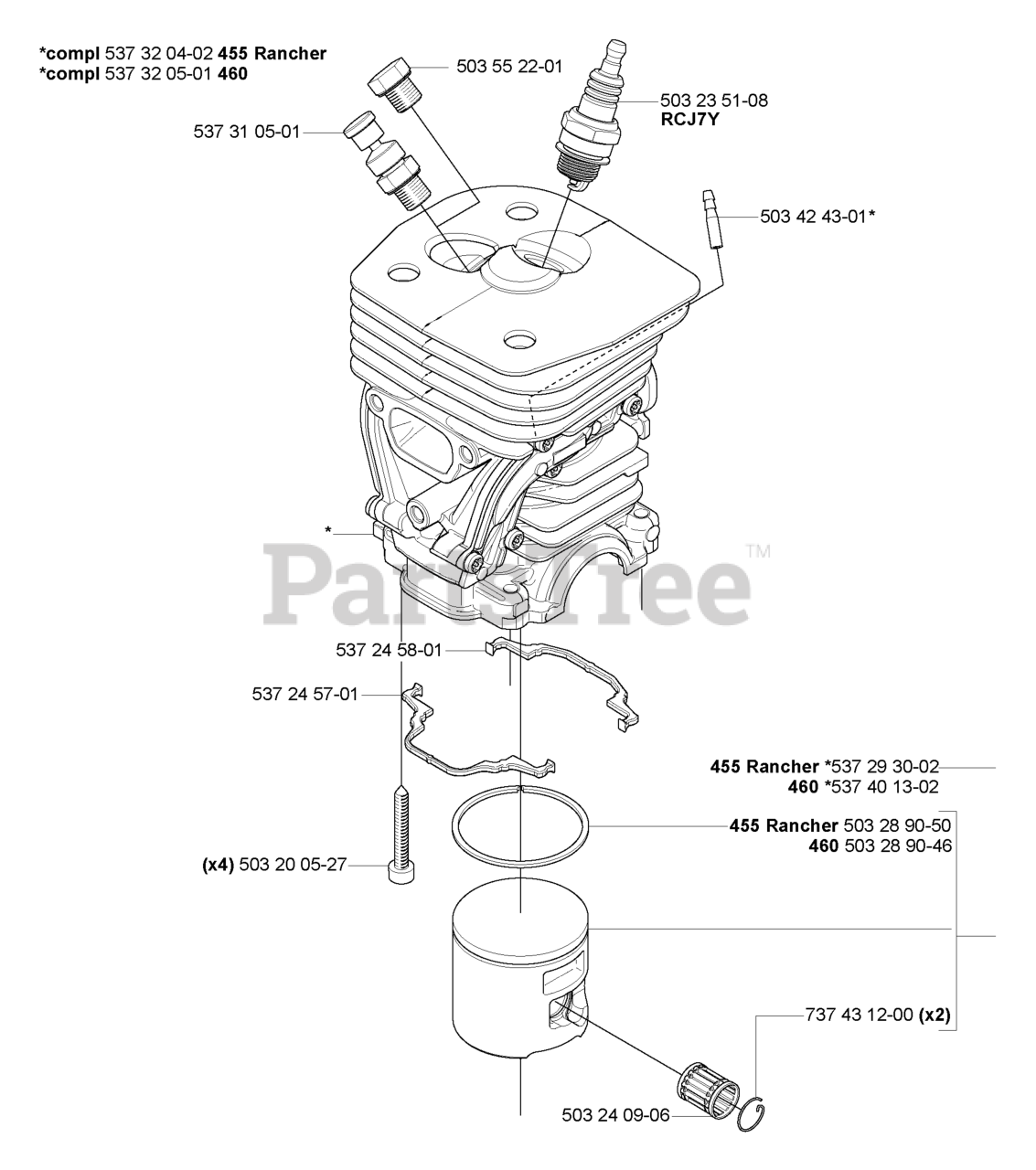 *compl 537 32 04-02 455 Rancher
*compl 537 32 05-01 460

503 55 22-01

503 23 51-08
RCJ7Y

537 31 05-01

503 42 43-01*

*

PartsTree™

537 24 58-01

537 24 57-01

455 Rancher *537 29 30-02
460 *537 40 13-02

455 Rancher 503 28 90-50
460 503 28 90-46

(x4) 503 20 05-27

737 43 12-00 (x2)

503 24 09-06