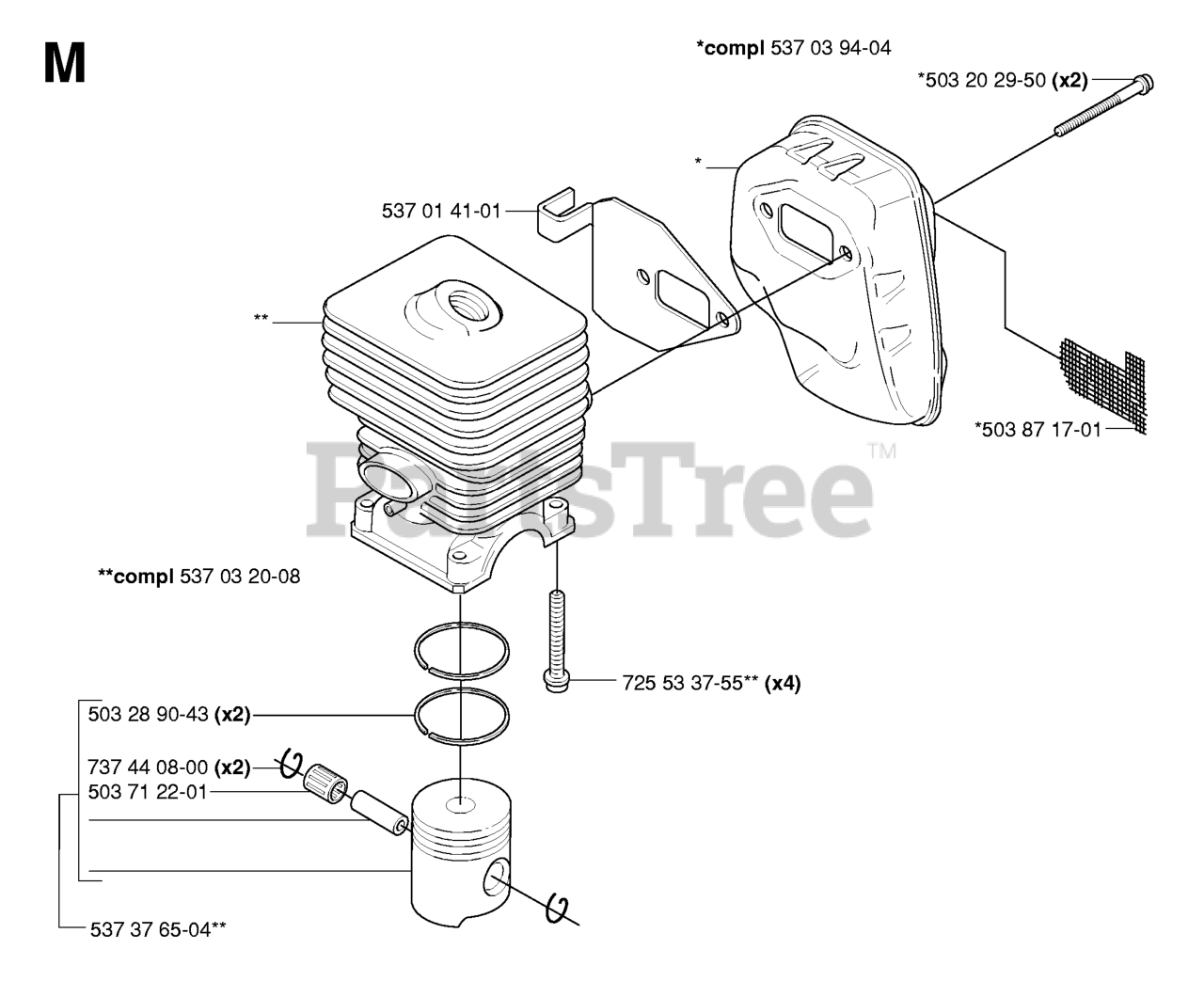 M

*compl 537 03 94-04

*503 20 29-50 (x2)

*

537 01 41-01

**

*503 87 17-01

PartsTree™

**compl 537 03 20-08

725 53 37-55** (x4)

503 28 90-43 (x2)

737 44 08-00 (x2)

503 71 22-01

537 37 65-04**