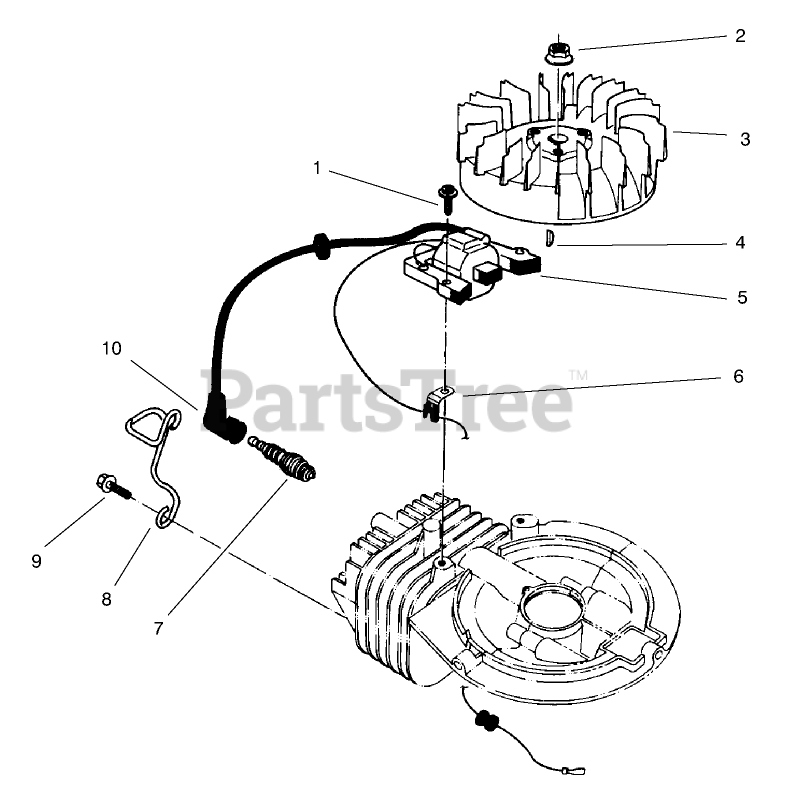 2
3
1
4
5
10
PartsTree™
6
9
8
7