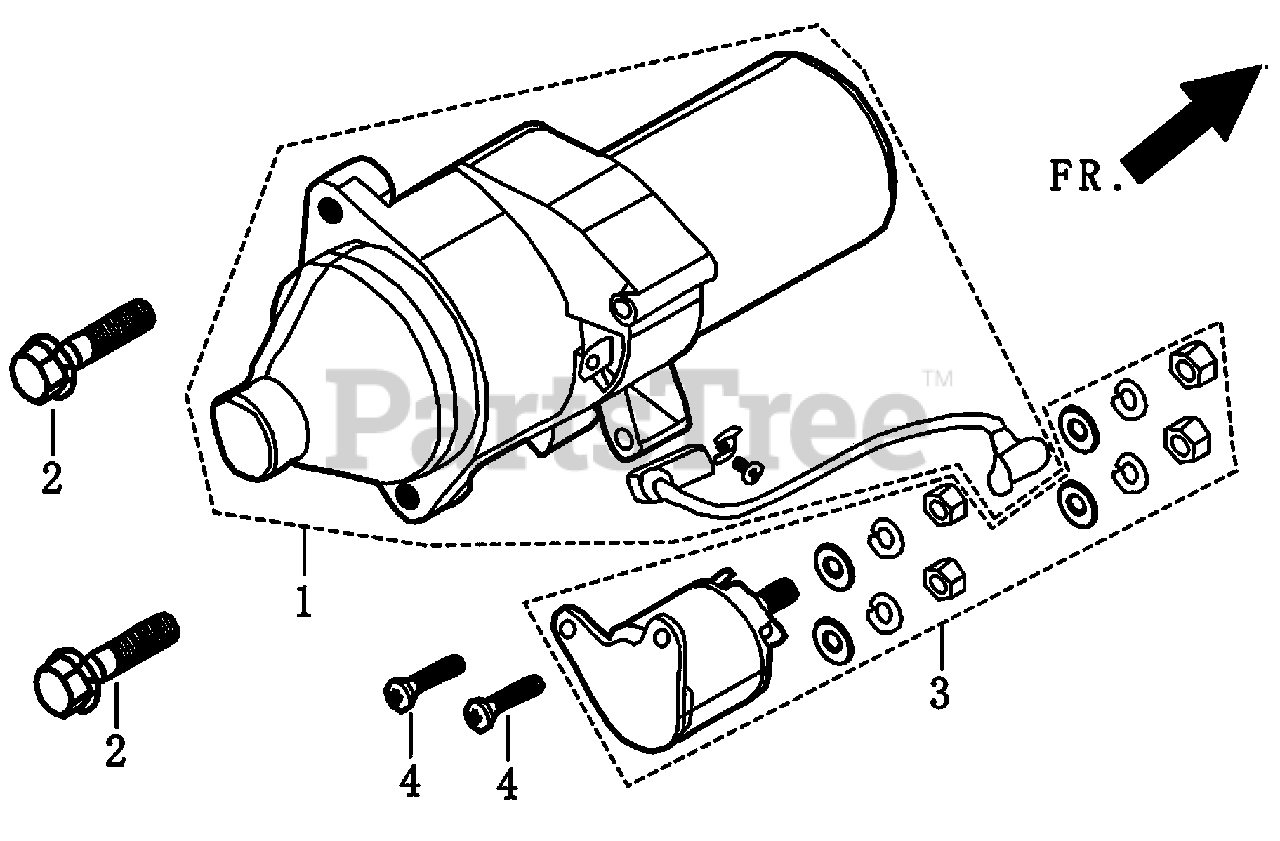 FR.

PartsTree™

2

1

2

4

4

3