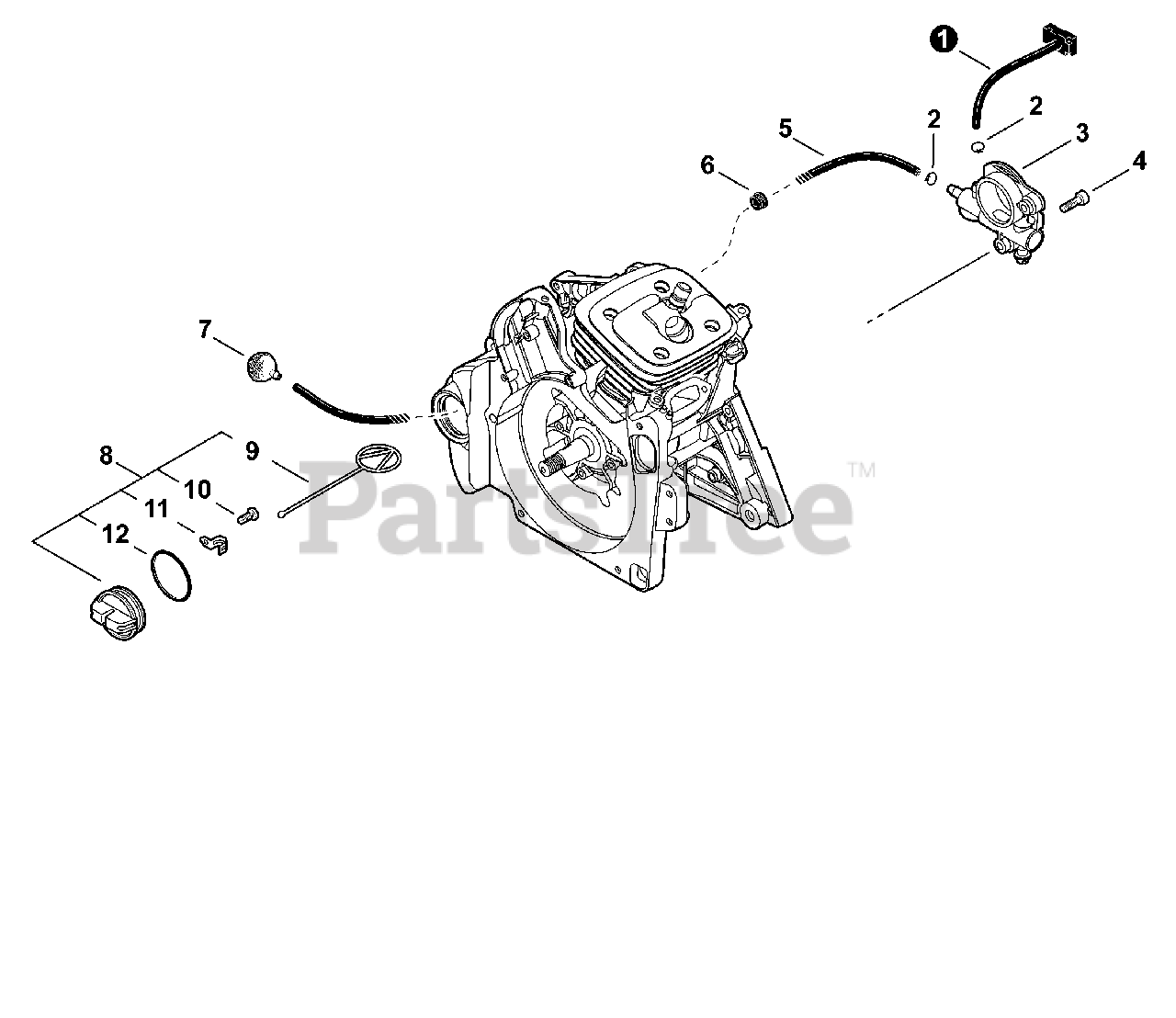 1
2
2
3
4
5
6
7
8
9
10
11
12
PartsTree™