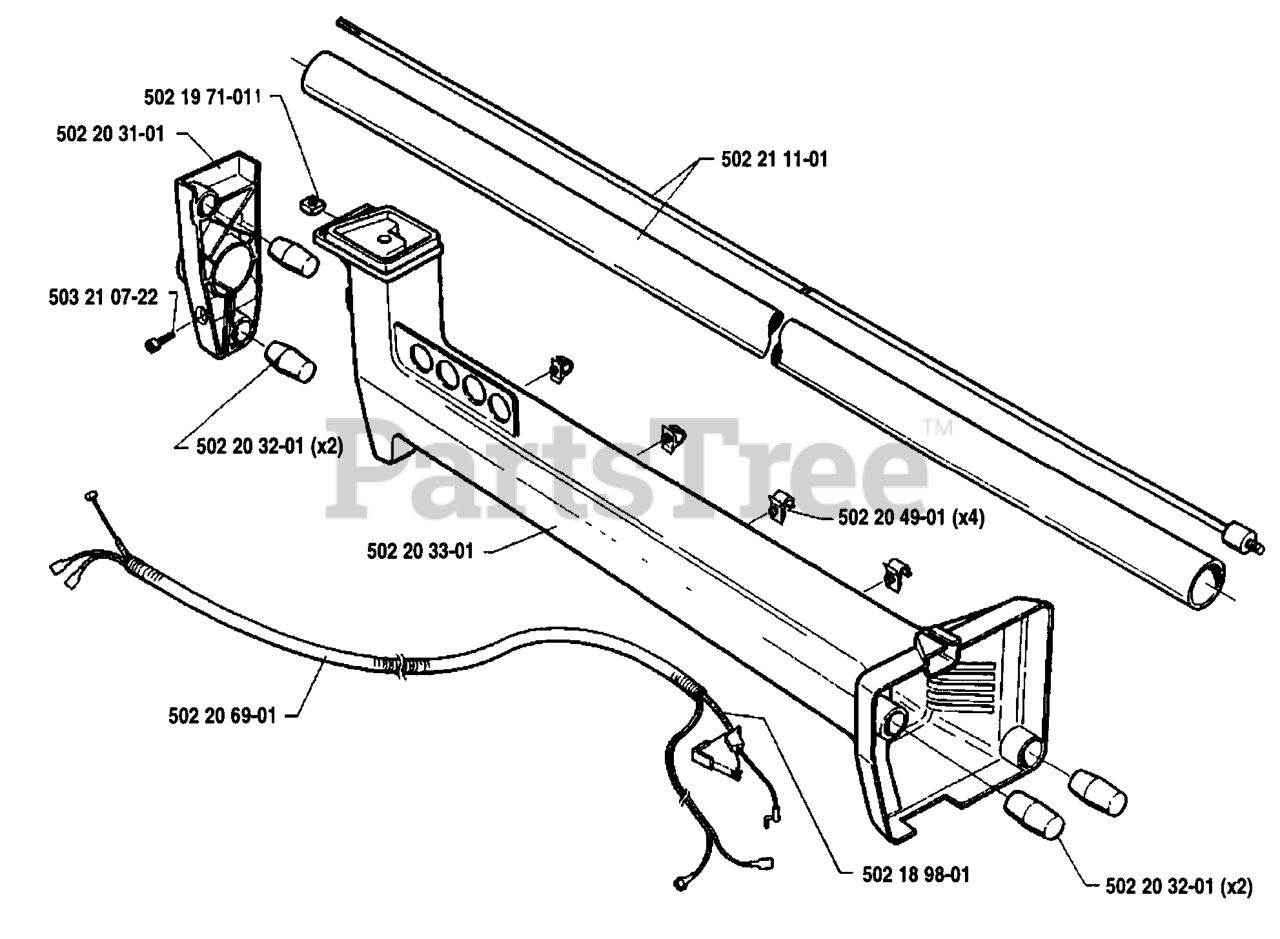 502 19 71-011
502 20 31-01
502 21 11-01
503 21 07-22
502 20 32-01 (x2)
PartsTree™
502 20 49-01 (x4)
502 20 33-01
502 20 69-01
502 18 98-01
502 20 32-01 (x2)