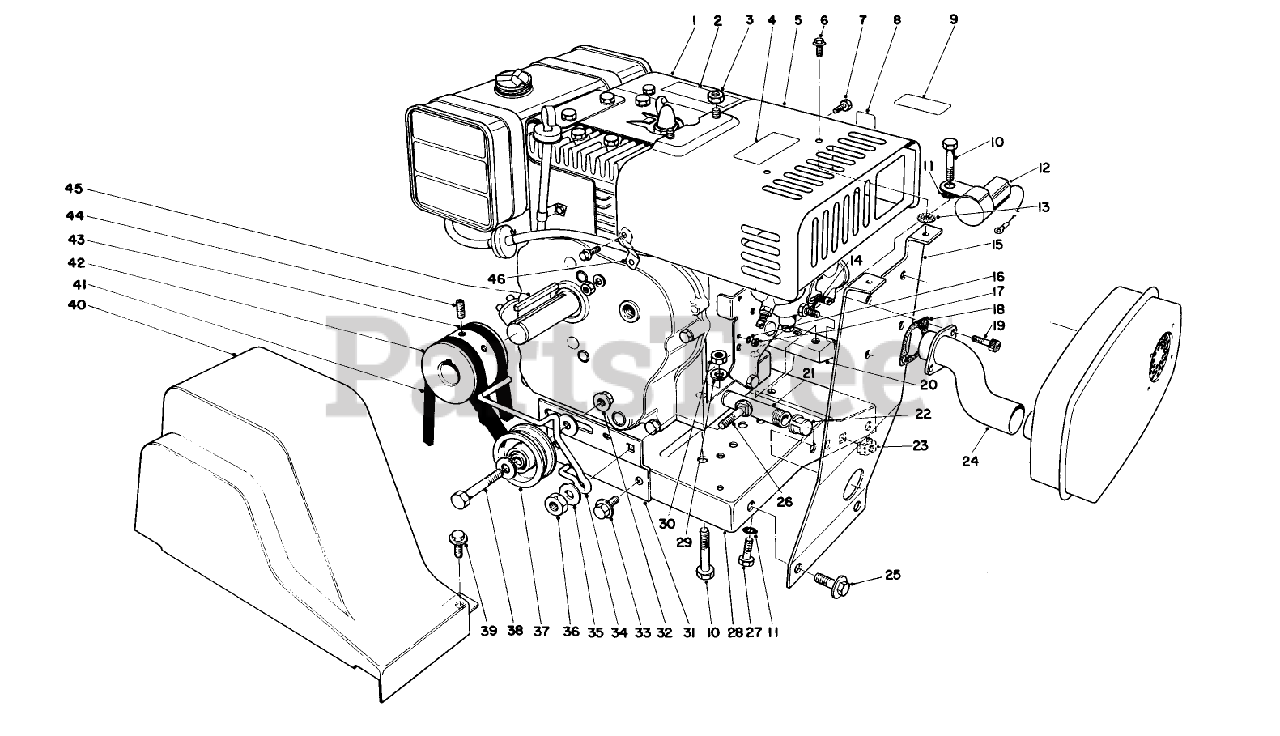 1 2 3 4 5 6 7 8 9
10
11 12
13
14 15
16
17
18
19
20
21
22
23
24
25
26
45
44
43
42
41
40
46
30
29
39 38 37 36 35 34 33 32 31 10 28 27 11
PartsTree