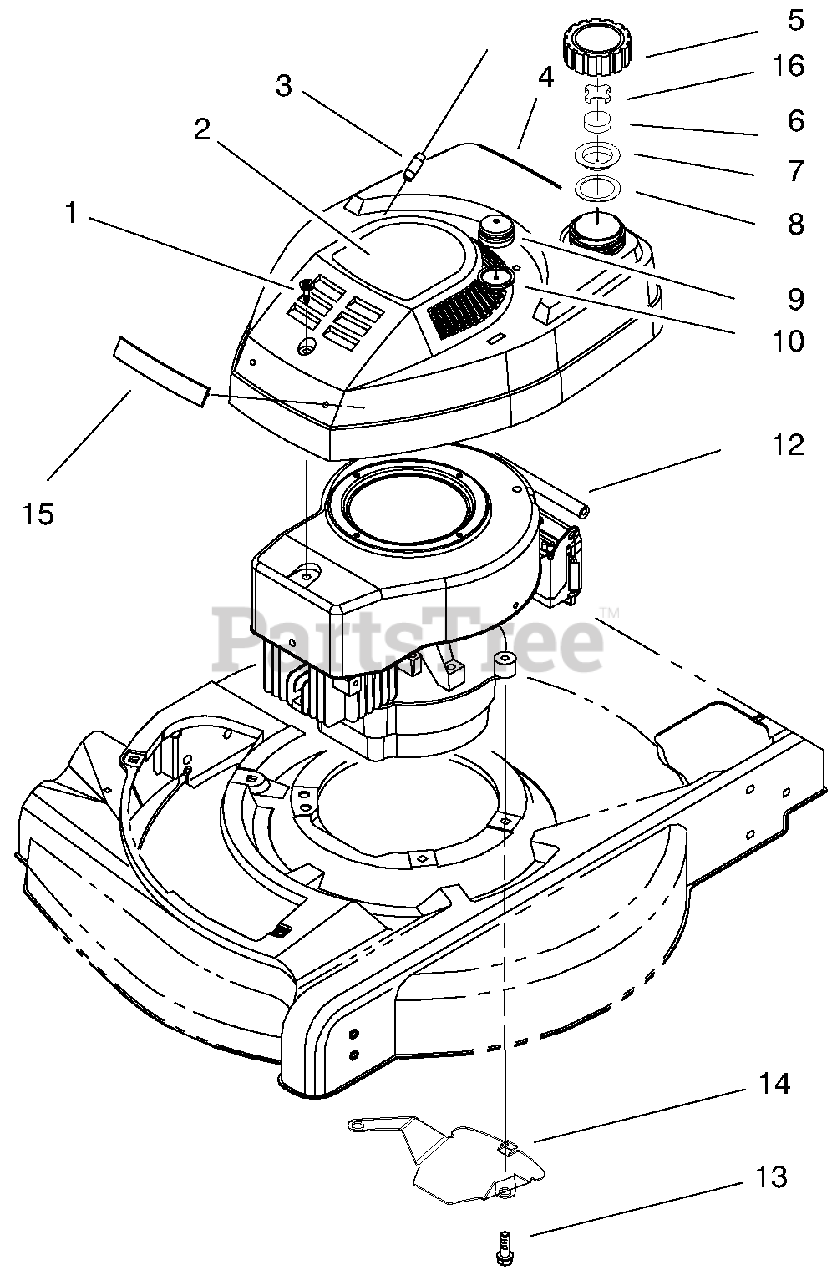 5
16
3
4
6
2
7
1
8
9
10
12
15
PartsTree™
14
13