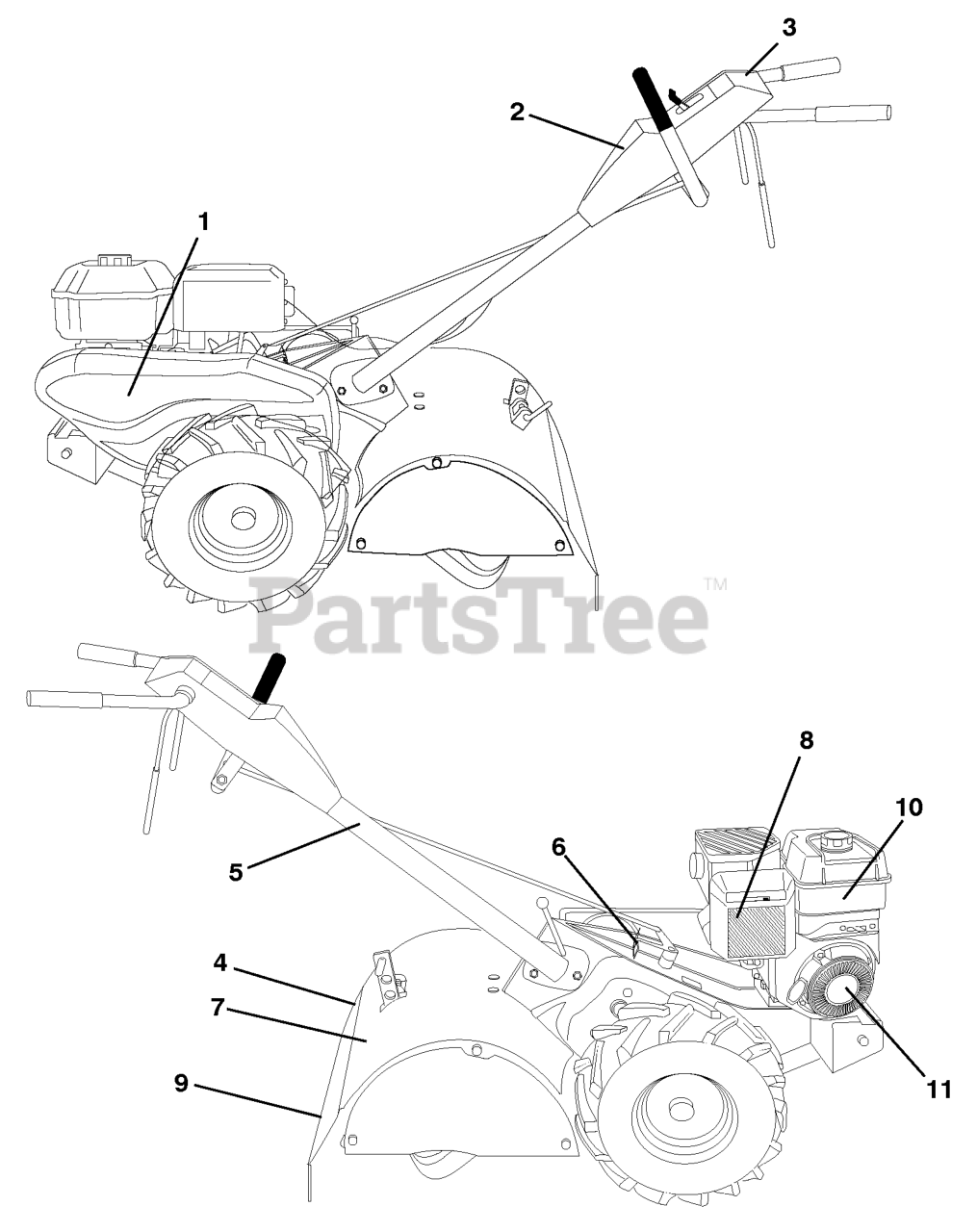 3
2
1
PartsTree™
8
10
6
5
4
7
9
11