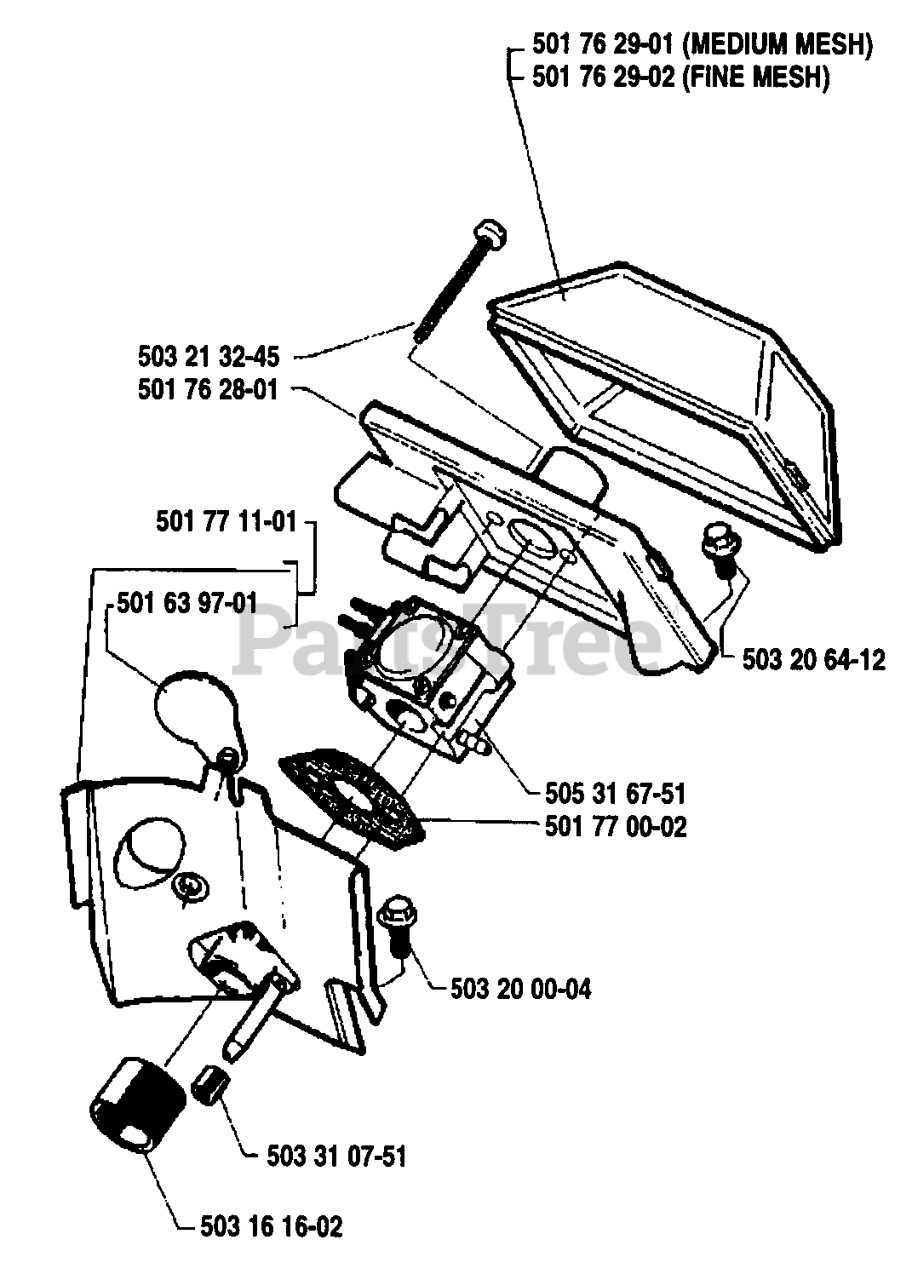 501 76 29-01 (MEDIUM MESH)
501 76 29-02 (FINE MESH)

503 21 32-45
501 76 28-01

501 77 11-01
501 63 97-01

PartsTree

503 20 64-12

505 31 67-51
501 77 00-02

503 20 00-04

503 31 07-51

503 16 16-02