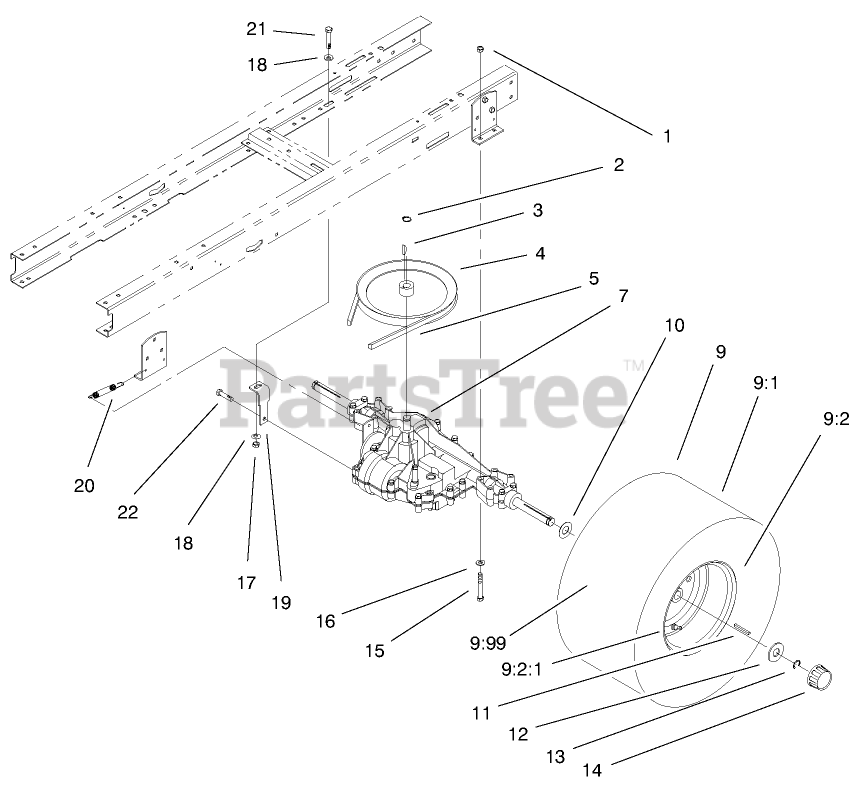 21
18
1
2
3
4
5
7
10
9
9:1
9:2
PartsTree™
20
22
18
17
19
16
15
9:99
9:2:1
11
12
13
14