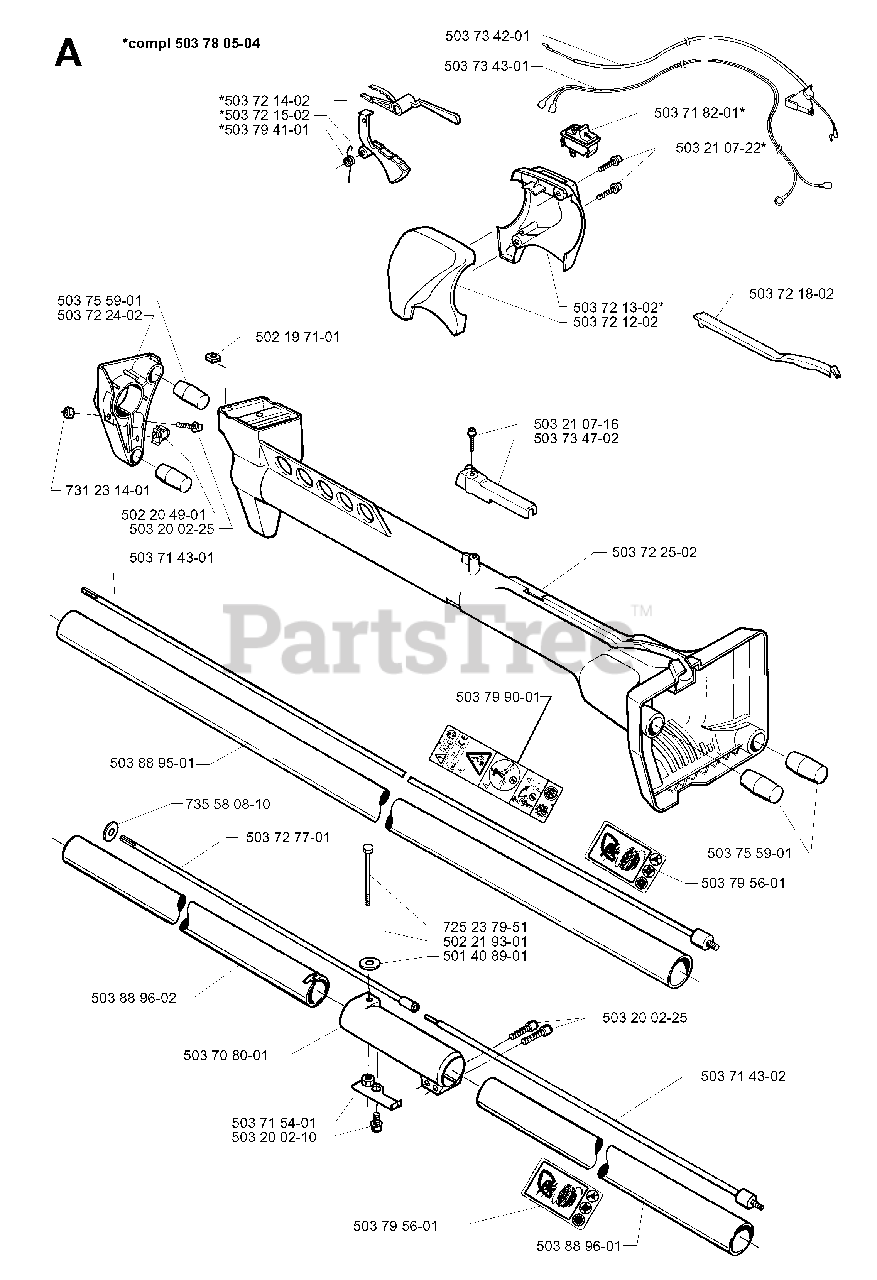 A *compl 503 78 05-04

503 73 42-01
503 73 43-01
*503 72 14-02
*503 72 15-02
*503 79 41-01
503 71 82-01*
503 21 07-22*
503 72 13-02*
503 72 12-02
503 72 18-02
503 75 59-01
503 72 24-02
502 19 71-01
503 21 07-16
503 73 47-02
731 23 14-01
502 20 49-01
503 20 02-25
503 71 43-01
503 72 25-02
PartsTree™
503 79 90-01
503 88 95-01
735 58 08-10
503 72 77-01
503 75 59-01
503 79 56-01
725 23 79-51
502 21 93-01
501 40 89-01
503 88 96-02
503 20 02-25
503 70 80-01
503 71 43-02
503 71 54-01
503 20 02-10
503 79 56-01
503 88 96-01