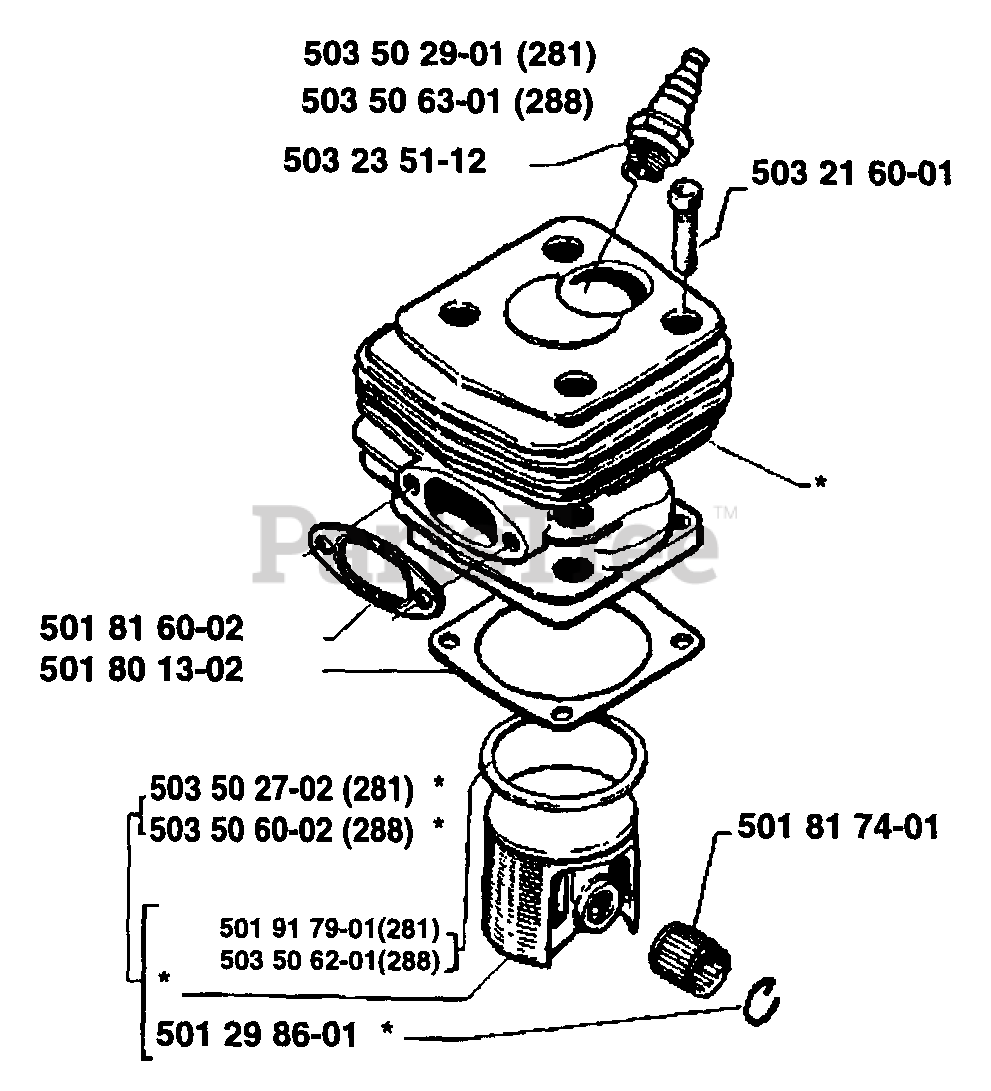 503 50 29-01 (281)
503 50 63-01 (288)
503 23 51-12
503 21 60-01
*
PartsTree™
501 81 60-02
501 80 13-02
503 50 27-02 (281) *
503 50 60-02 (288) *
501 81 74-01
501 91 79-01(281)
503 50 62-01(288)
*
501 29 86-01 *