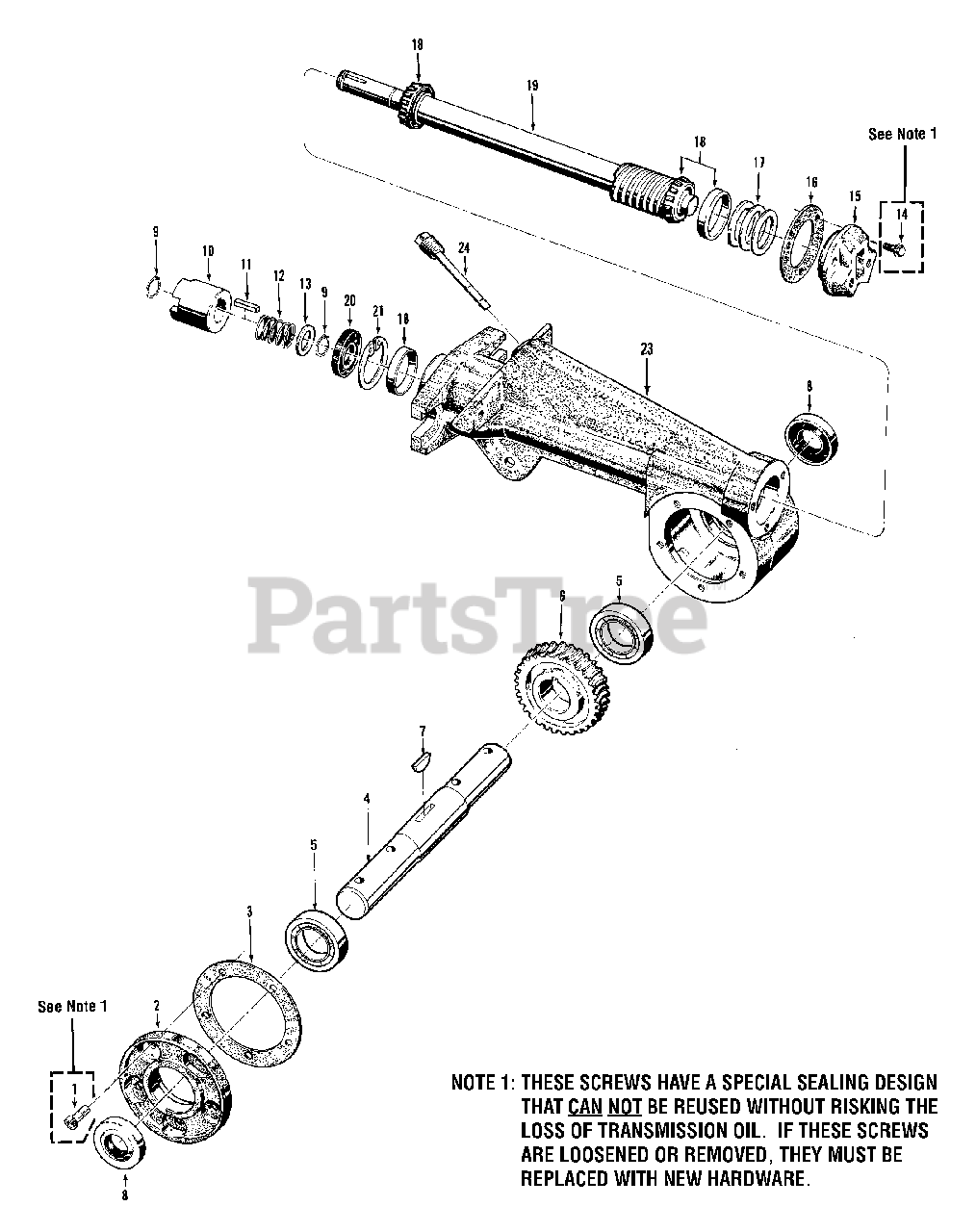 18
19
See Note 1
18
17
16
15
14
9
10
11
12
13
9
20
21
18
24
23
8
PartsTree
5
6
7
4
5
3
See Note 1
2
1
8

NOTE 1: THESE SCREWS HAVE A SPECIAL SEALING DESIGN THAT CAN NOT BE REUSED WITHOUT RISKING THE LOSS OF TRANSMISSION OIL. IF THESE SCREWS ARE LOOSENED OR REMOVED, THEY MUST BE REPLACED WITH NEW HARDWARE.