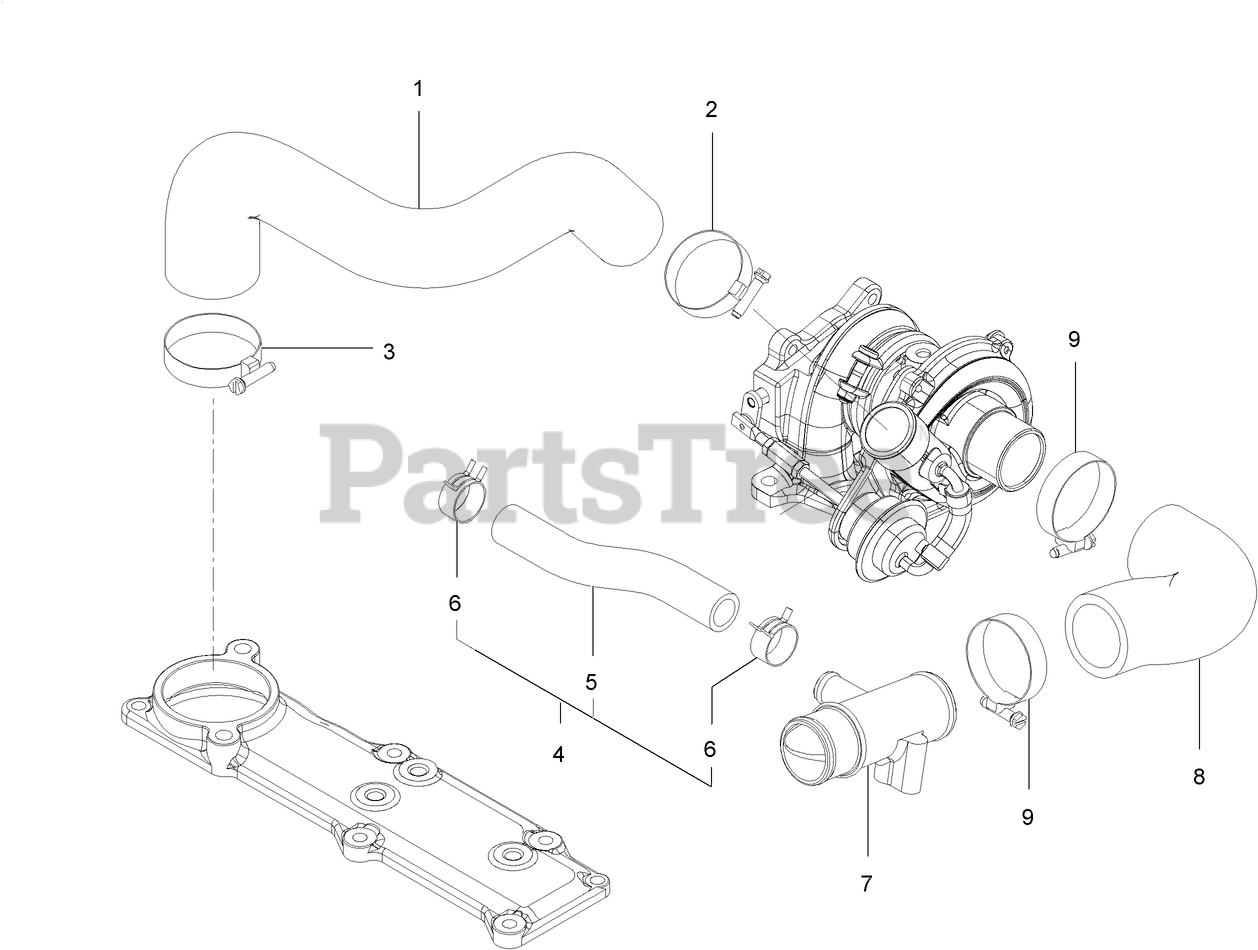 1
2
3
9
PartsTree
6
5
4
6
7
9
8