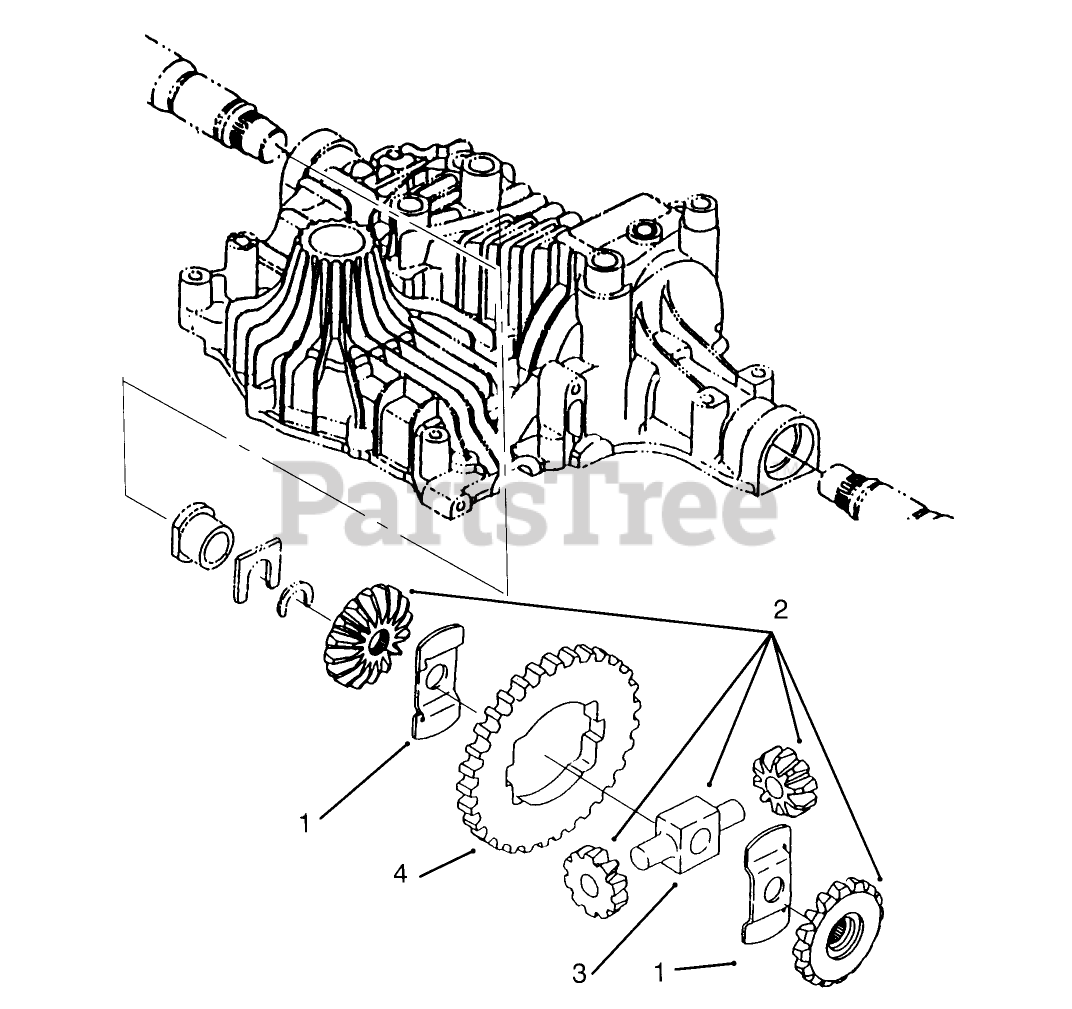 PartsTree

2

1

4

3

1