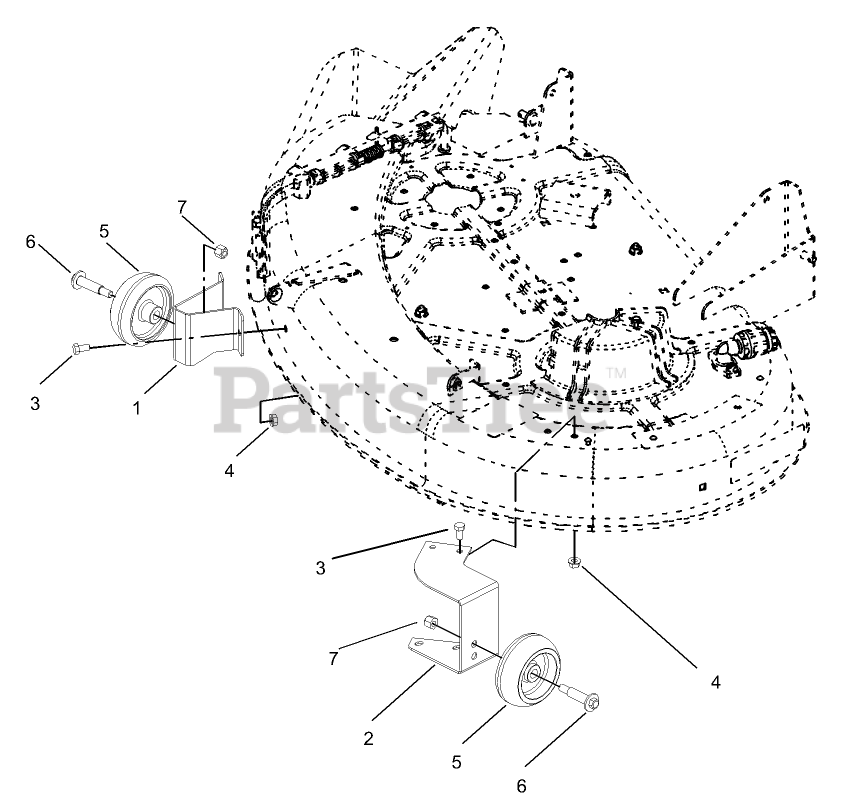 7
6
5
3
1
PartsTree™
4
3
7
2
5
6
4