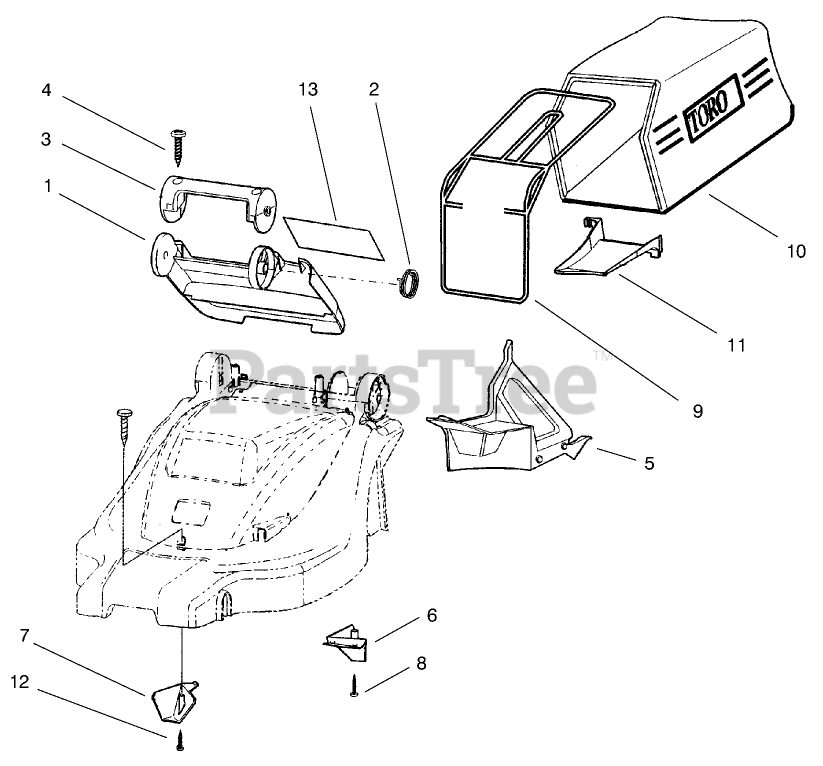 4
13
2
3
1
TORO
10
11
PartsTree™
9
5
6
7
8
12