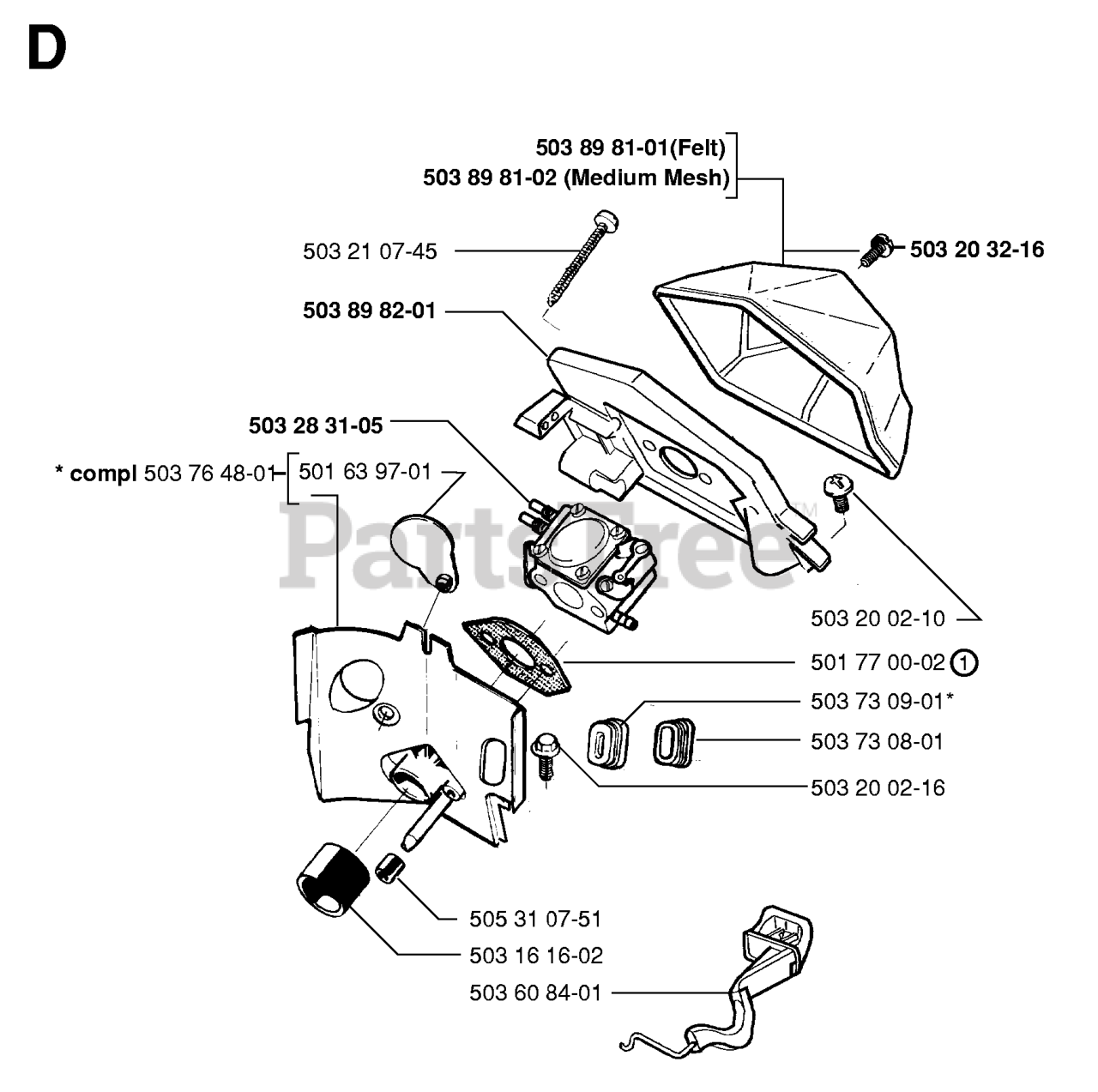 D

503 89 81-01(Felt)
503 89 81-02 (Medium Mesh)

503 21 07-45

503 20 32-16

503 89 82-01

503 28 31-05

* compl 503 76 48-01

501 63 97-01

PartsTree™

503 20 02-10

501 77 00-02 ①

503 73 09-01*

503 73 08-01

503 20 02-16

505 31 07-51

503 16 16-02

503 60 84-01