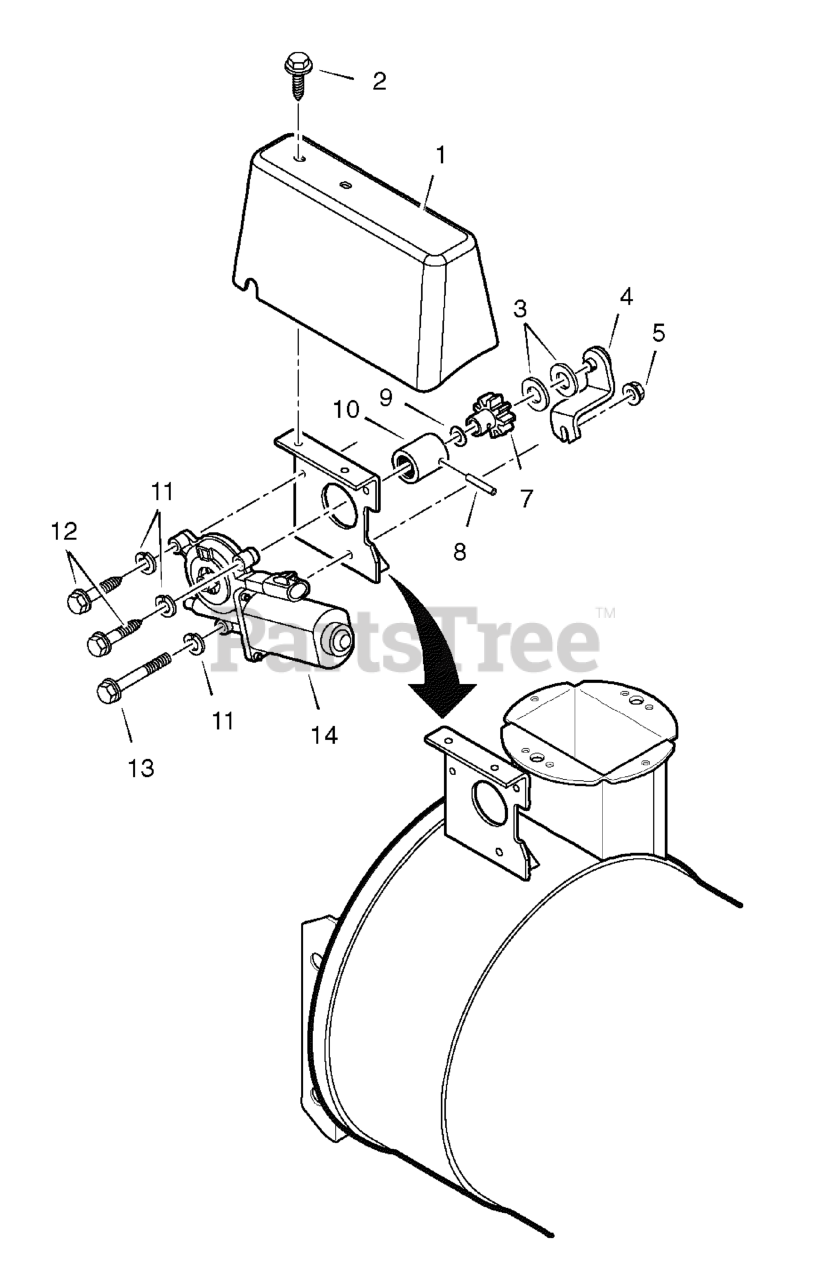 2
1
3
4
5
9
10
7
8
11
12
PartsTree™
11
14
13