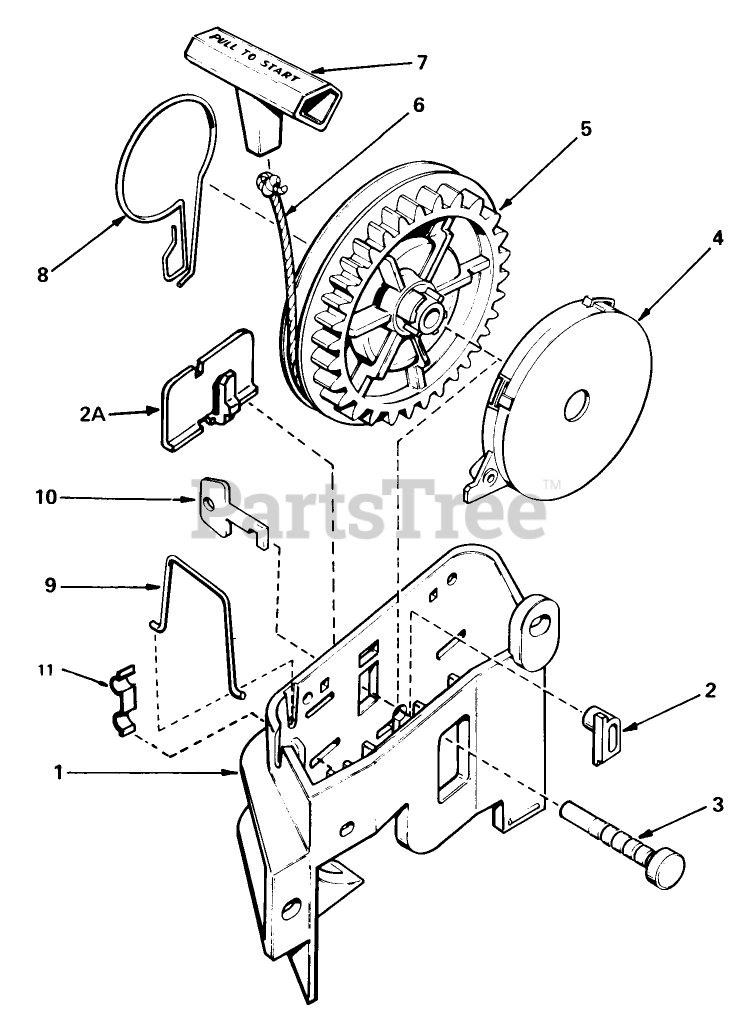 PULL TO START
7
6
5
4
8
2A
10
PartsTree™
9
11
2
1
3