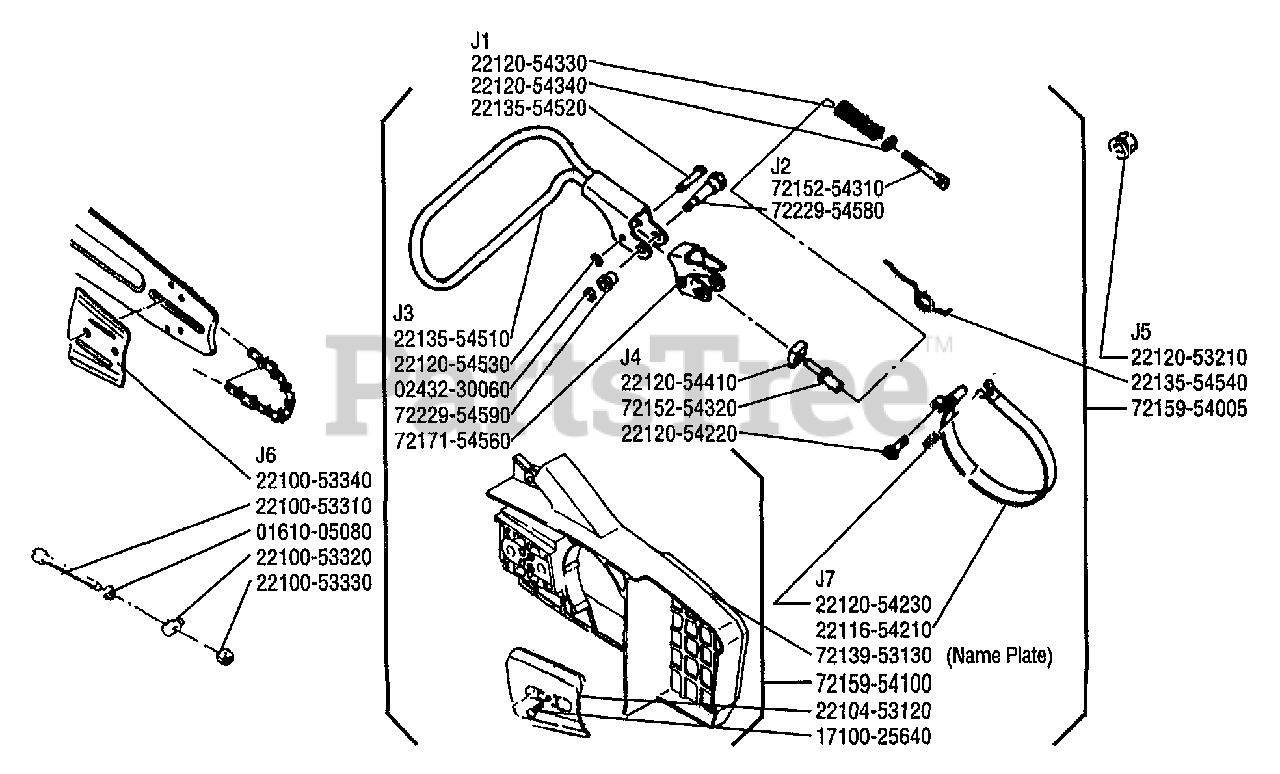 J1
22120-54330
22120-54340
22135-54520

J2
72152-54310
72229-54580

J3
22135-54510
22120-54530
02432-30060
72229-54590
72171-54560

J4
22120-54410
72152-54320
22120-54220

J5
22120-53210
22135-54540
72159-54005

J6
22100-53340
22100-53310
01610-05080
22100-53320
22100-53330

J7
22120-54230
22116-54210
72139-53130 (Name Plate)
72159-54100
22104-53120
17100-25640

PartsTree™