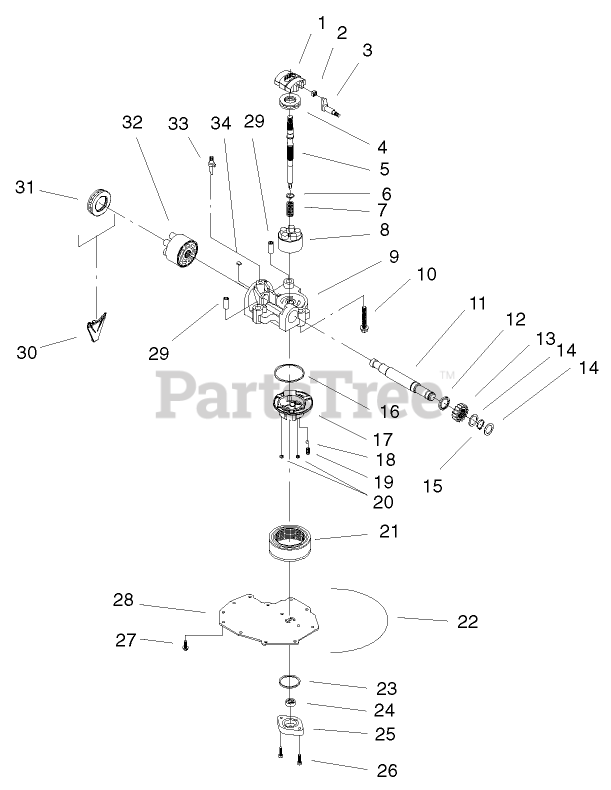 1
2
3
4
5
6
7
8
9
10
11
12
13
14
14
15
16
17
18
19
20
21
22
23
24
25
26
27
28
29
29
30
31
32
33
34
PartsTree™