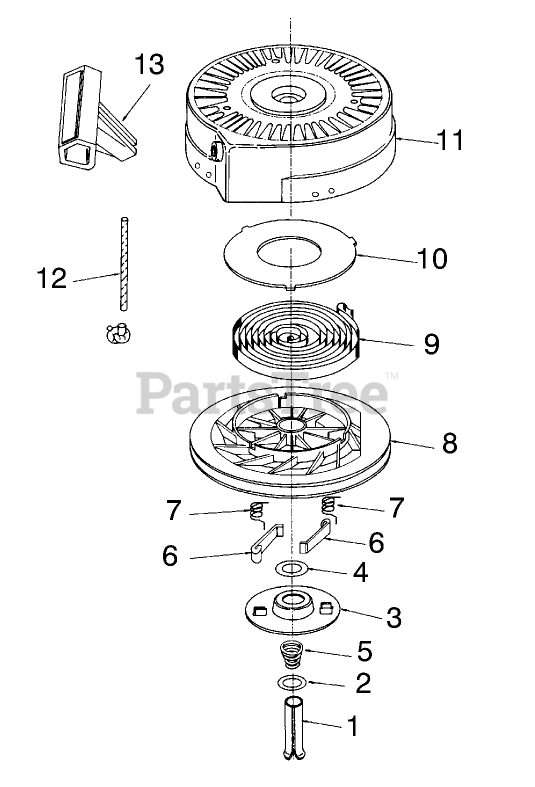 13
11
10
12
9
PartsTree™
8
7
7
6
6
4
3
5
2
1