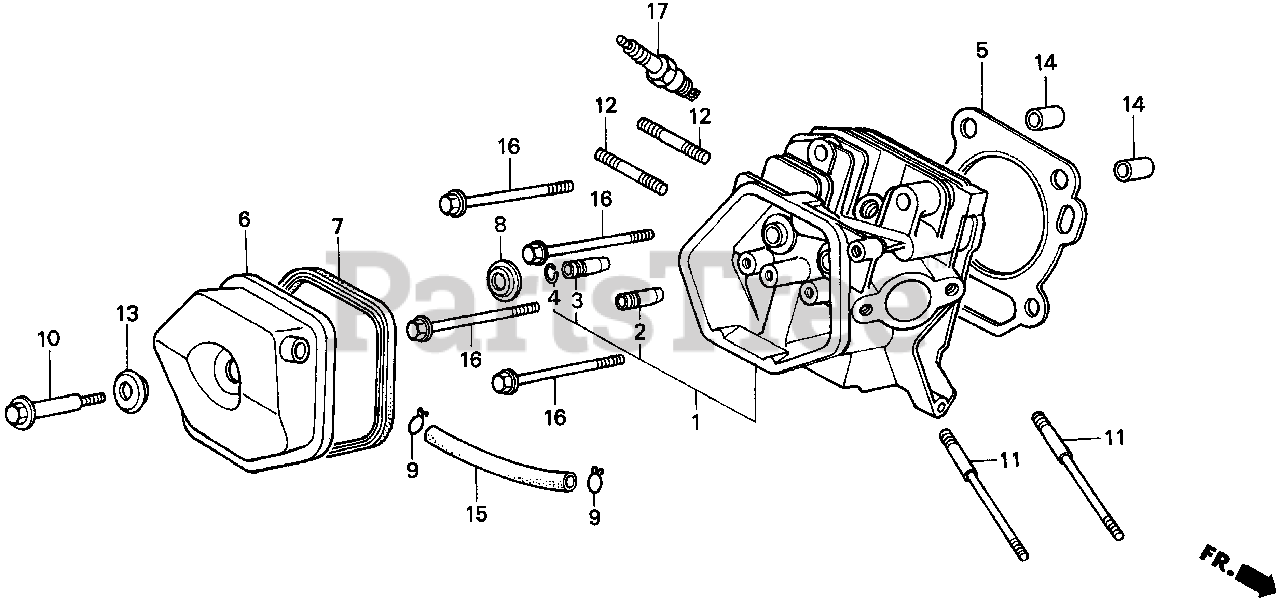 17
5
14
14
12
12
16
16
6
7
8
4
3
2
10
13
16
16
1
9
15
9
11
11
PartsTree
FR.