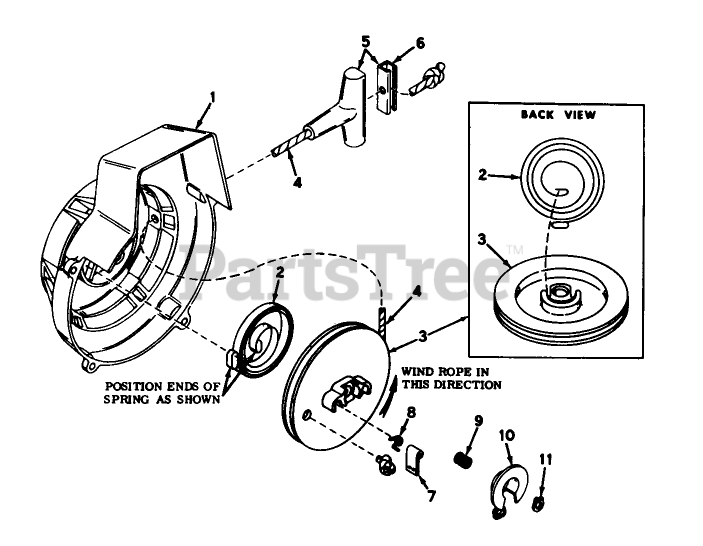 1
5
6
4
BACK VIEW
2
3
PartsTree™
2
4
3
POSITION ENDS OF SPRING AS SHOWN
WIND ROPE IN THIS DIRECTION
8
9
10
11
7