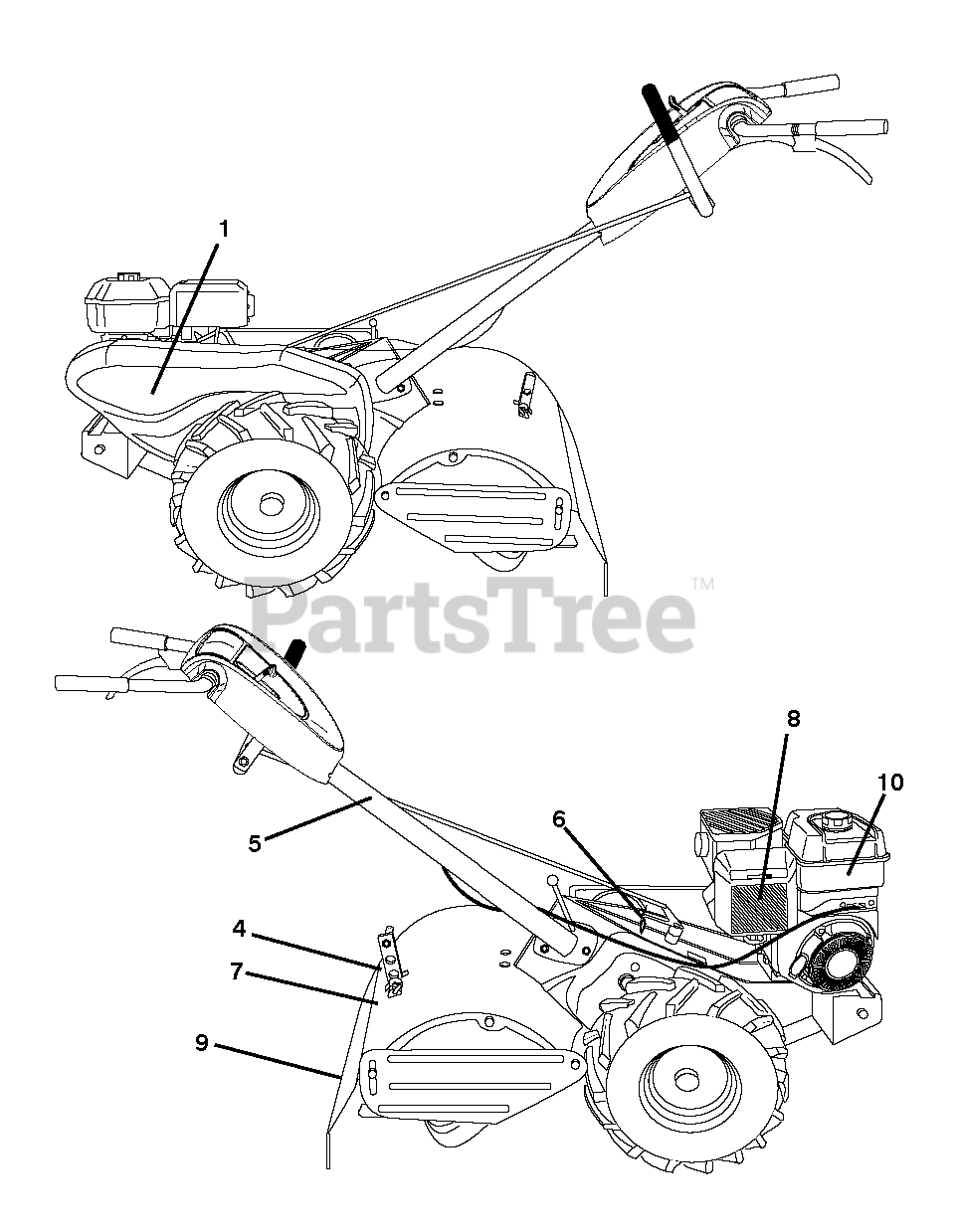 1

PartsTree™

8

10

5

6

4

7

9